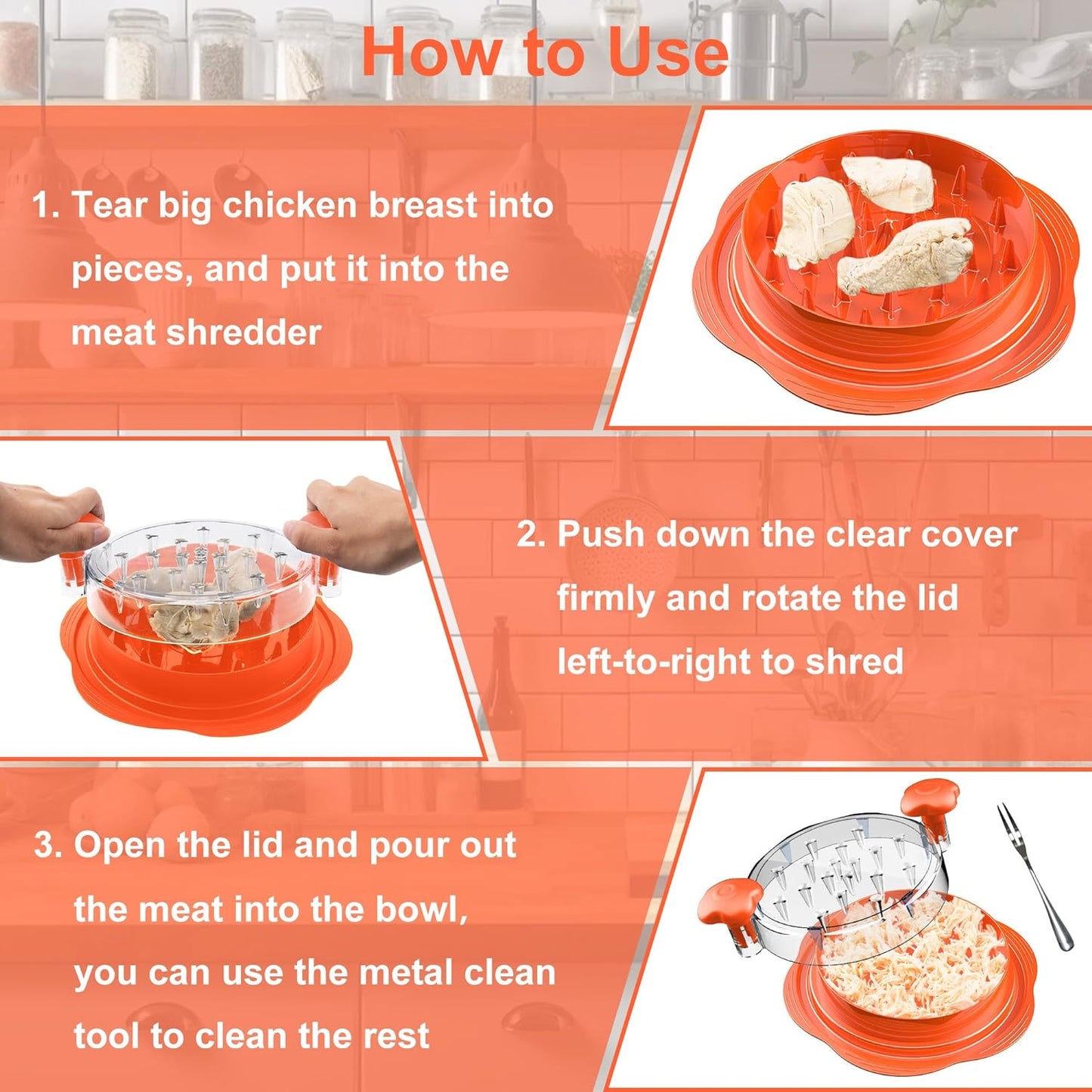 How to Use

1. Tear big chicken breast into pieces, and put it into the meat shredder

2. Push down the clear cover firmly and rotate the lid left-to-right to shred

3. Open the lid and pour out the meat into the bowl, you can use the metal clean tool to clean the rest