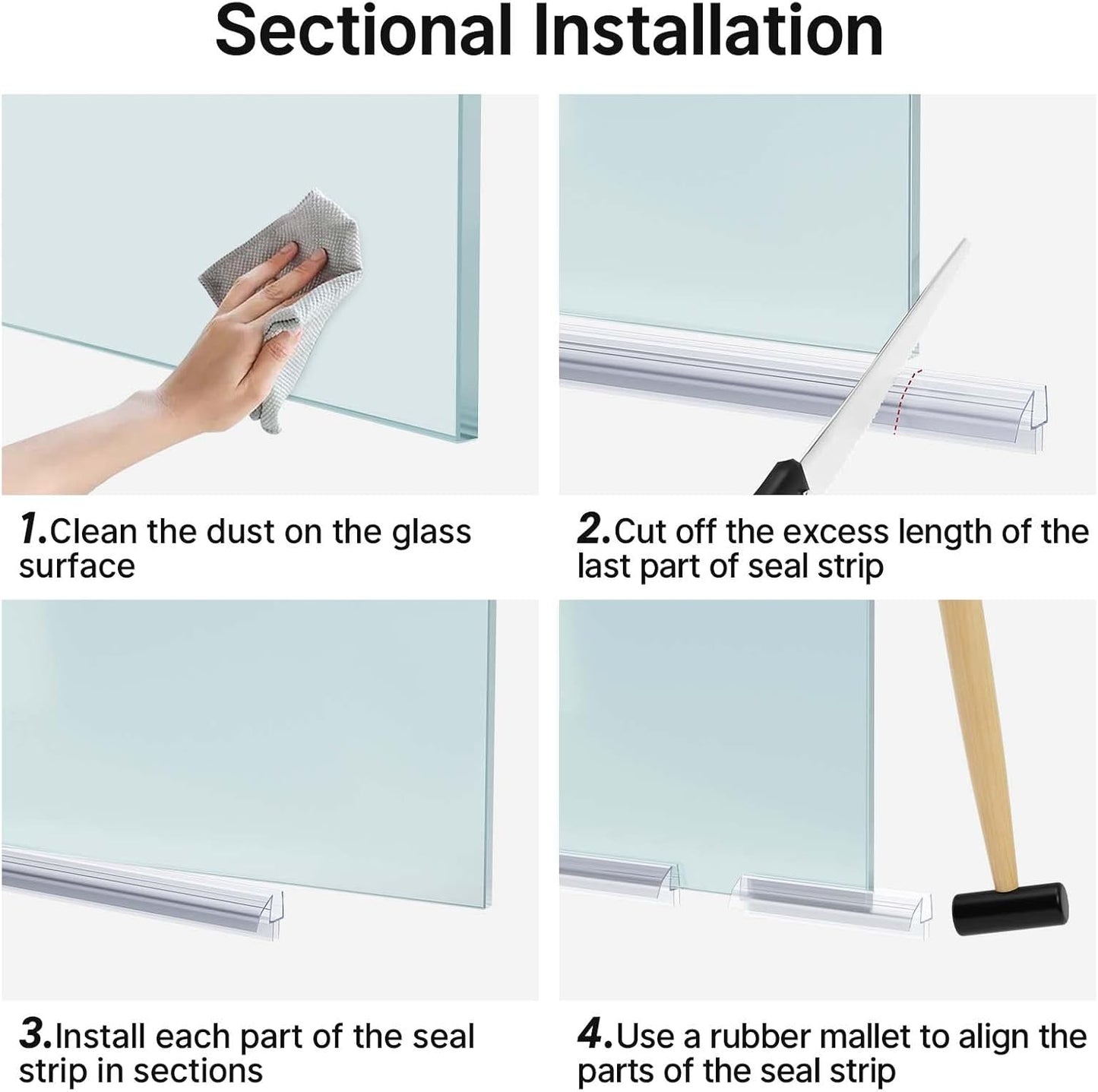 Sectional Installation

1.Clean the dust on the glass surface

2.Cut off the excess length of the last part of seal strip

3.Install each part of the seal strip in sections

4.Use a rubber mallet to align the parts of the seal strip