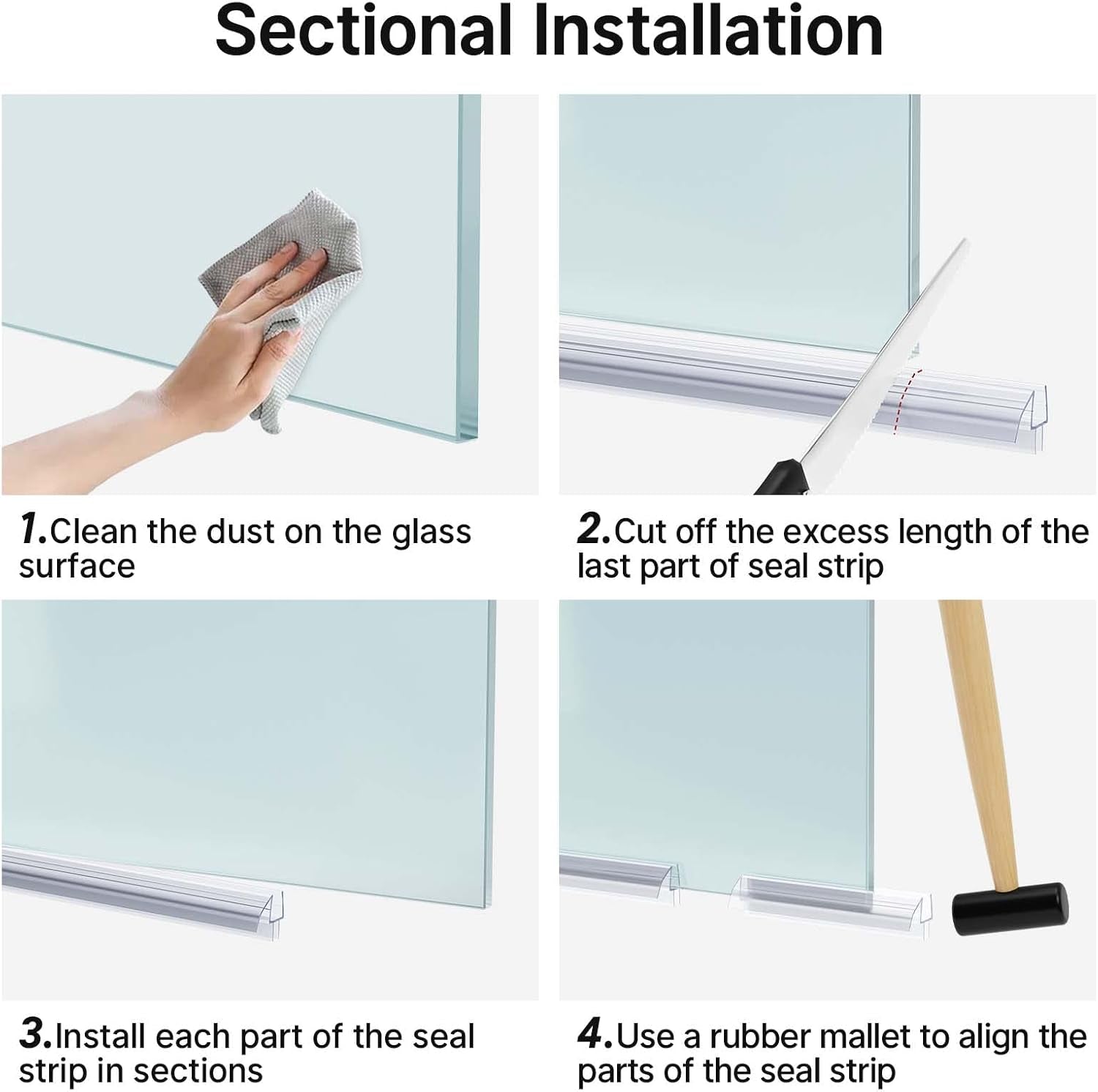 Sectional Installation

1.Clean the dust on the glass surface

2.Cut off the excess length of the last part of seal strip

3.Install each part of the seal strip in sections

4.Use a rubber mallet to align the parts of the seal strip