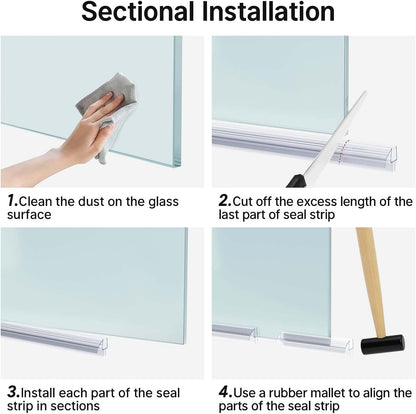 Sectional Installation

1.Clean the dust on the glass surface

2.Cut off the excess length of the last part of seal strip

3.Install each part of the seal strip in sections

4.Use a rubber mallet to align the parts of the seal strip