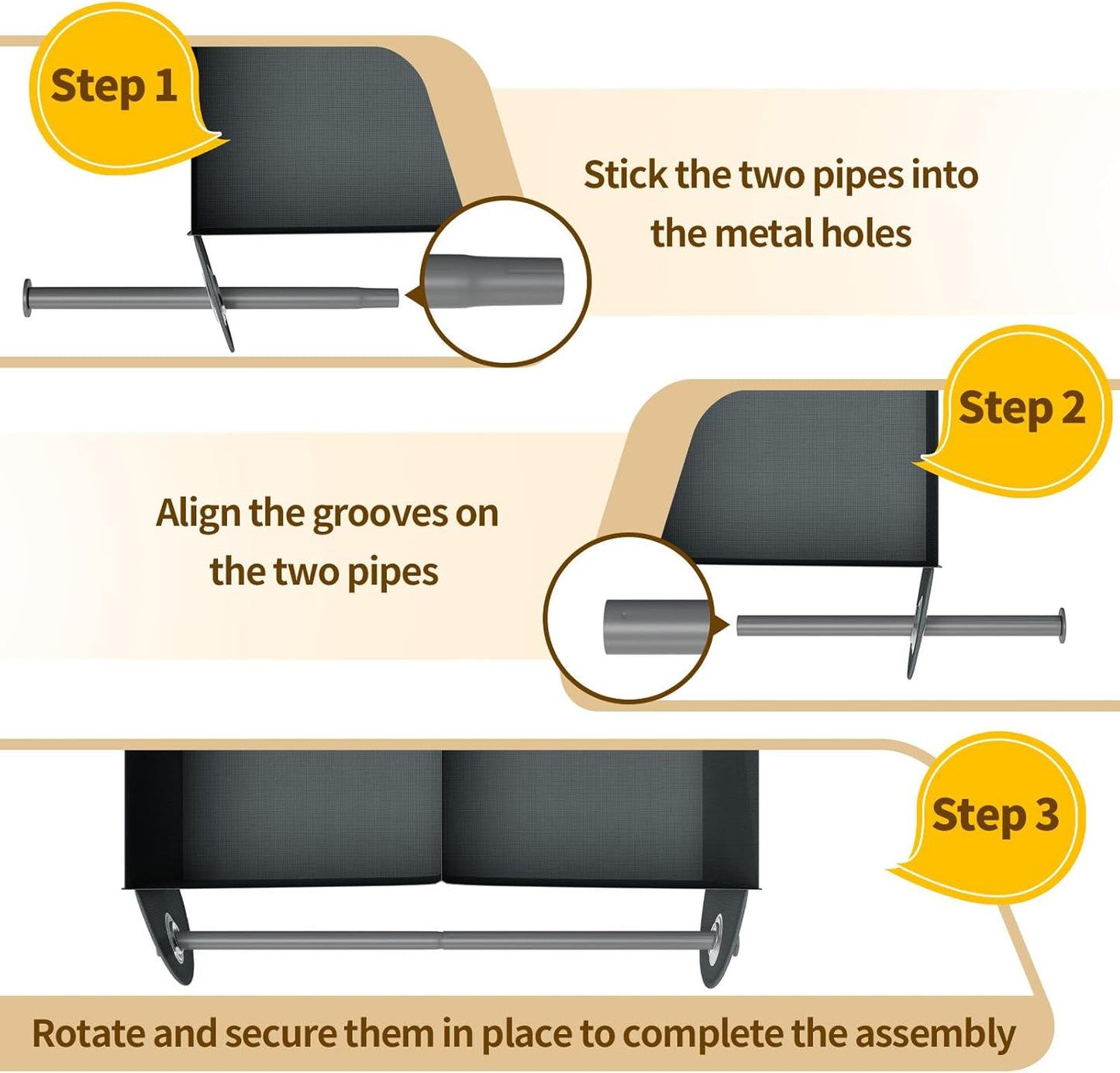 Step 1

Stick the two pipes into the metal holes

Step 2

Align the grooves on the two pipes

Step 3

Rotate and secure them in place to complete the assembly