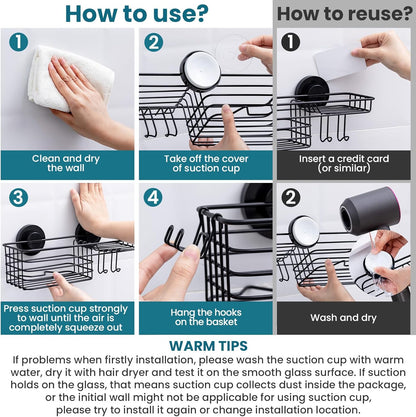 How to use?

1
Clean and dry the wall

2
Take off the cover of suction cup

3
Press suction cup strongly to wall until the air is completely squeeze out

4
Hang the hooks on the basket

How to reuse?

1
Insert a credit card (or similar)

2
Wash and dry

WARM TIPS
If problems when firstly installation, please wash the suction cup with warm water, dry it with hair dryer and test it on the smooth glass surface. If suction holds on the glass, that means suction cup collects dust inside the package, or the initial wall might not be applicable for using suction cup, please try to install it again or change installation location.