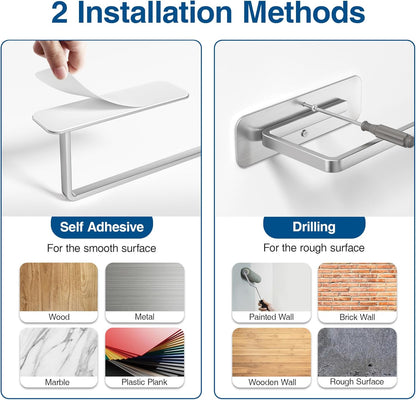 2 Installation Methods

Self Adhesive

For the smooth surface

Wood

Metal

Marble

Plastic Plank

Drilling

For the rough surface

Painted Wall

Brick Wall

Wooden Wall

Rough Surface