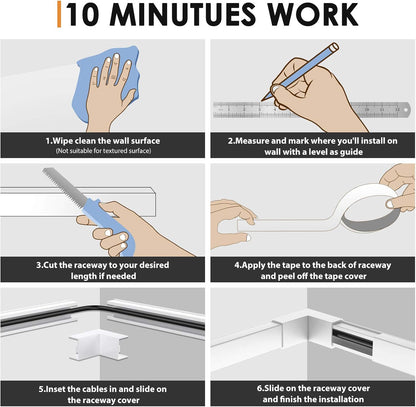 10 MINUTUES WORK

1.Wipe clean the wall surface
(Not suitable for textured surface)

2.Measure and mark where you'll install on wall with a level as guide

3.Cut the raceway to your desired length if needed

4.Apply the tape to the back of raceway and peel off the tape cover

5.Inset the cables in and slide on the raceway cover

6.Slide on the raceway cover and finish the installation