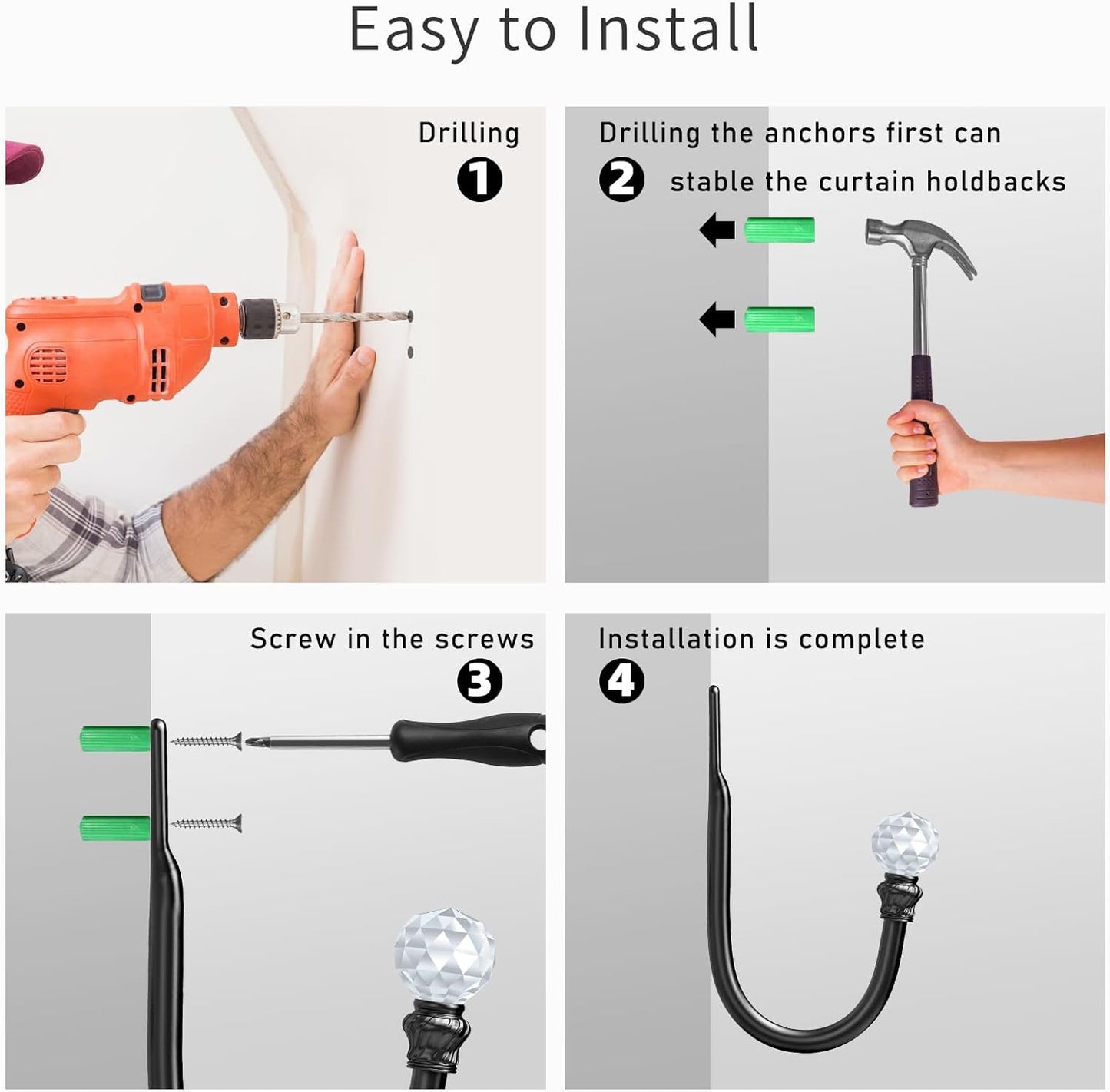 Easy to Install

Drilling

1

Drilling the anchors first can

2 stable the curtain holdbacks

Screw in the screws

3

Installation is complete

4