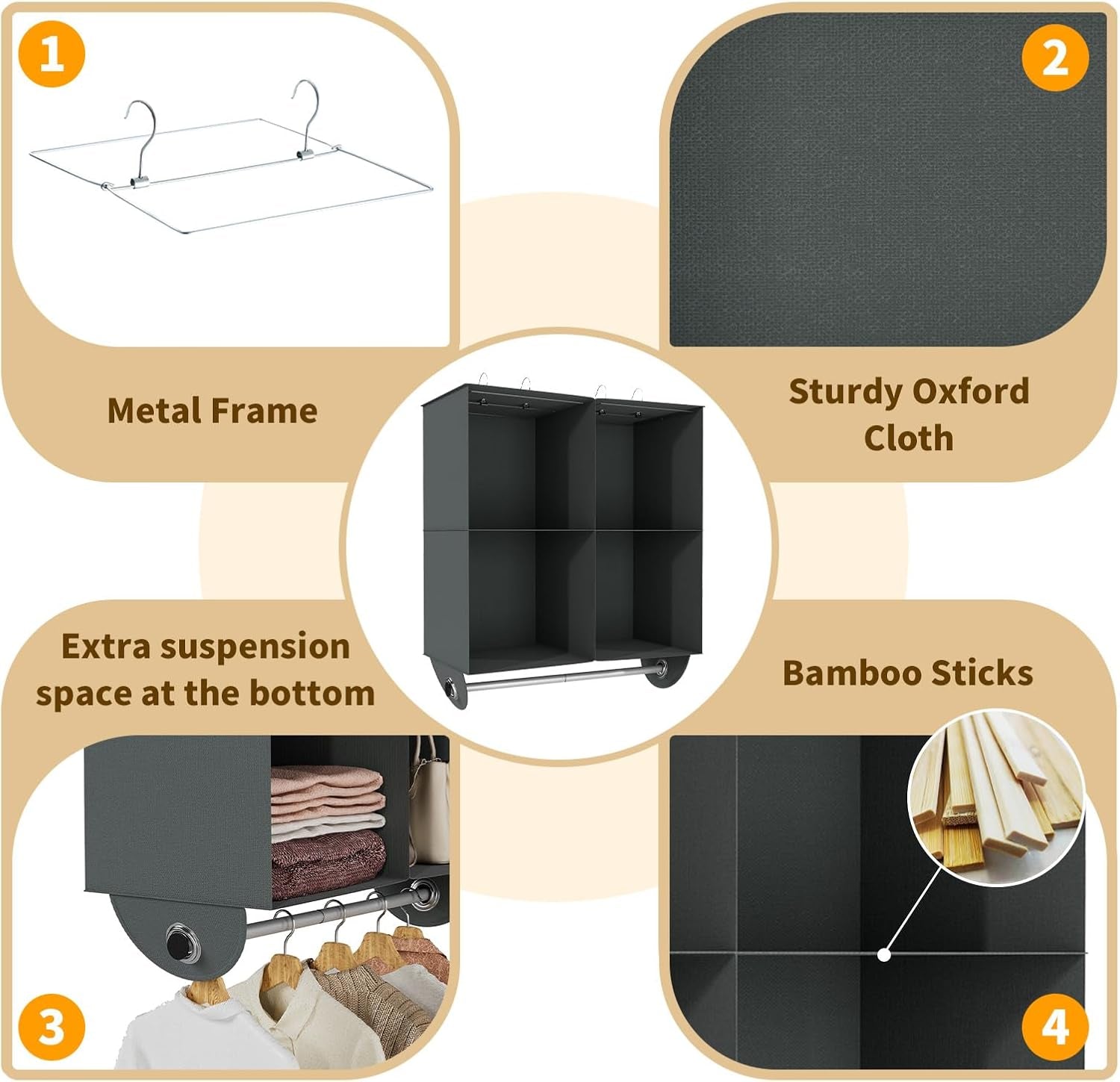 1

Metal Frame

2

Sturdy Oxford Cloth

Extra suspension space at the bottom

3

Bamboo Sticks

4