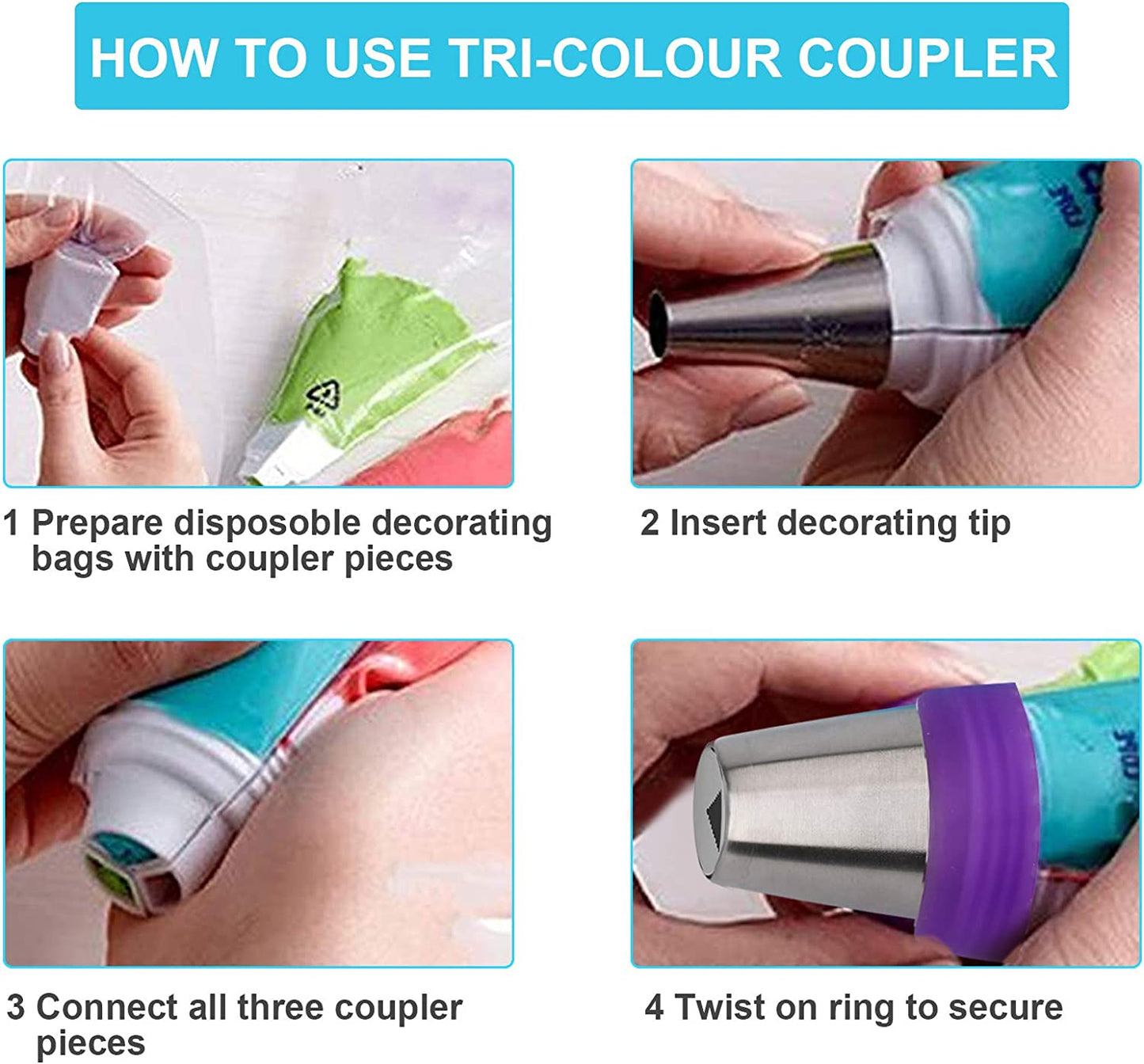 HOW TO USE TRI-COLOUR COUPLER

1 Prepare disposoble decorating bags with coupler pieces

2 Insert decorating tip

3 Connect all three coupler pieces

4 Twist on ring to secure