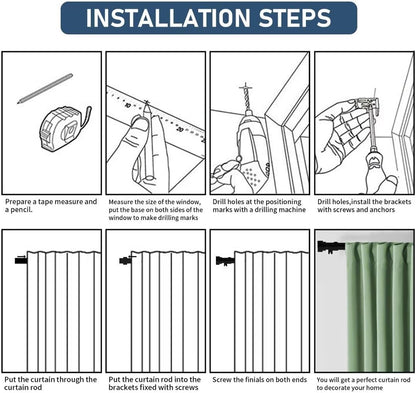 INSTALLATION STEPS

10

20

Prepare a tape measure and a pencil.

Measure the size of the window, put the base on both sides of the window to make drilling marks

Drill holes at the positioning marks with a drilling machine

Drill holes,install the brackets with screws and anchors

Put the curtain through the curtain rod

Put the curtain rod into the brackets fixed with screws

Screw the finials on both ends

You will get a perfect curtain rod to decorate your home