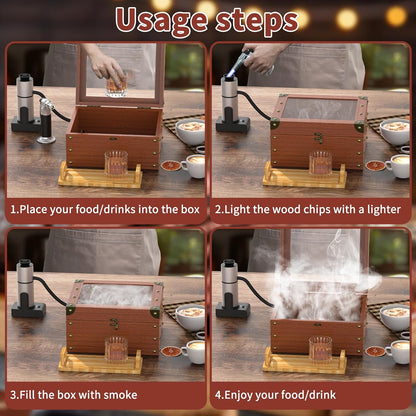 Usage steps

1.Place your food/drinks into the box

2.Light the wood chips with a lighter

3.Fill the box with smoke

4.Enjoy your food/drink