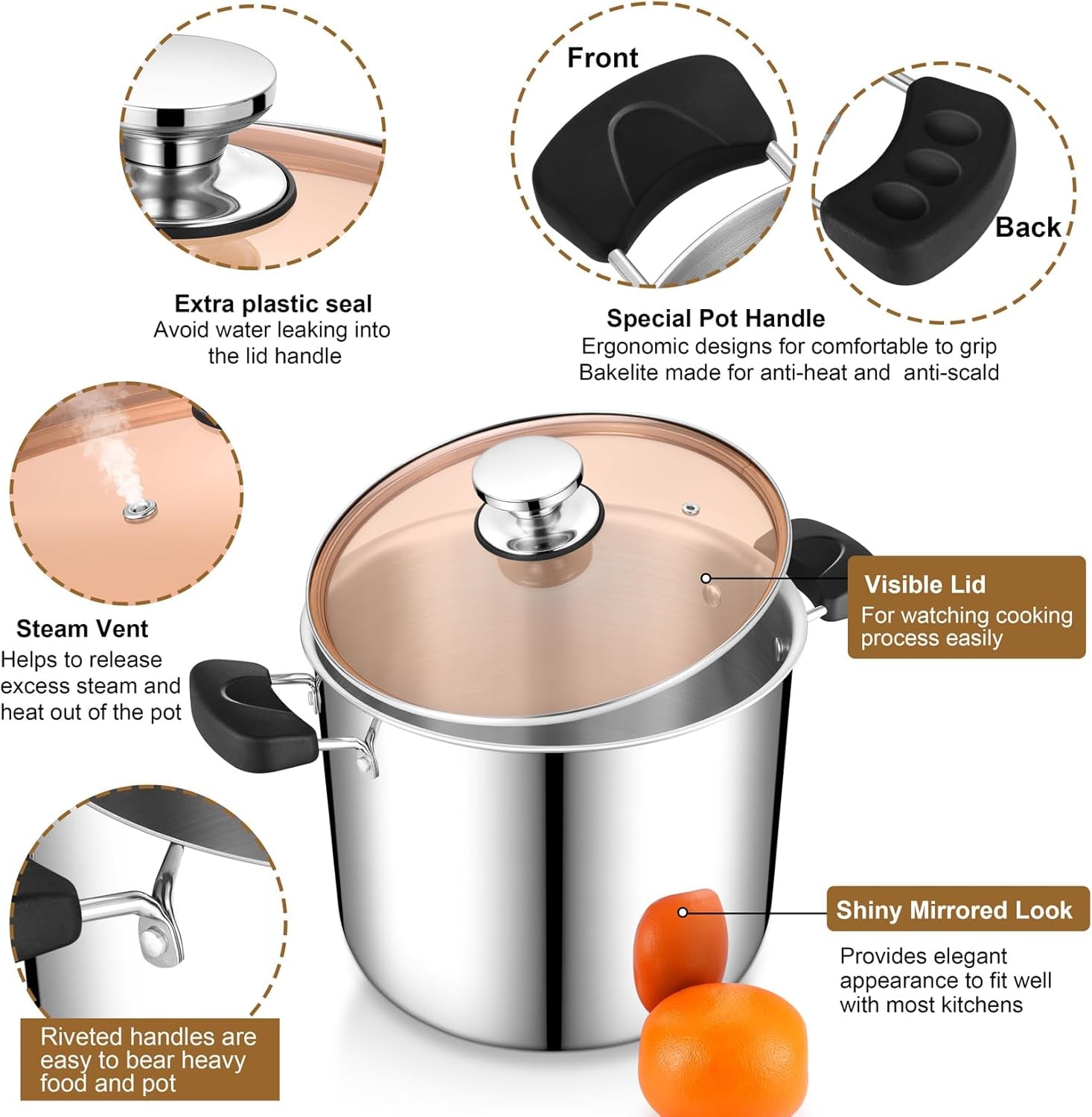 Front

Back

Extra plastic seal
Avoid water leaking into the lid handle

Special Pot Handle
Ergonomic designs for comfortable to grip
Bakelite made for anti-heat and anti-scald

Steam Vent
Helps to release excess steam and heat out of the pot

Visible Lid
For watching cooking process easily

Shiny Mirrored Look

Provides elegant appearance to fit well with most kitchens

Riveted handles are easy to bear heavy food and pot