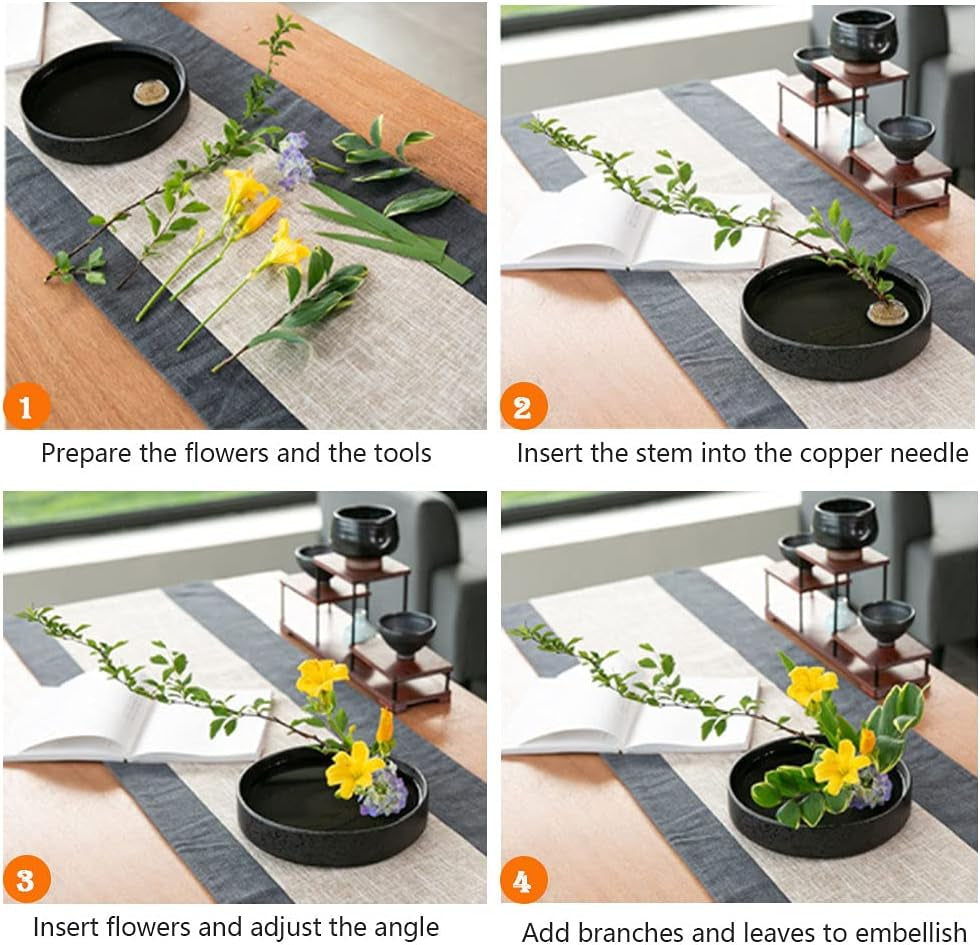 1
Prepare the flowers and the tools

2
Insert the stem into the copper needle

3
Insert flowers and adjust the angle

4
Add branches and leaves to embellish