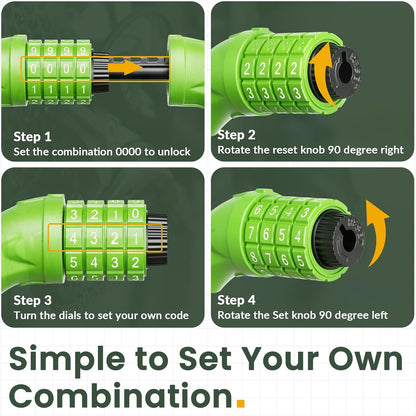 9 9 9 9
0 0 0 0
1 1 1 1

Step 1
Set the combination 0000 to unlock

2 2 2 2
3 3 3 3

Step 2
Rotate the reset knob 90 degree right

3 2 1 0
4 3 2 1
5 4 3 2

Step 3
Turn the dials to set your own code

6 5 4 3
7 6 5 4
8 7 6 5

Step 4
Rotate the Set knob 90 degree left

Simple to Set Your Own Combination.