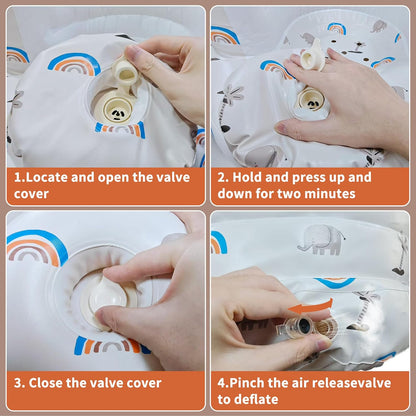 1.Locate and open the valve cover

2. Hold and press up and down for two minutes

3. Close the valve cover

4.Pinch the air releasevalve to deflate