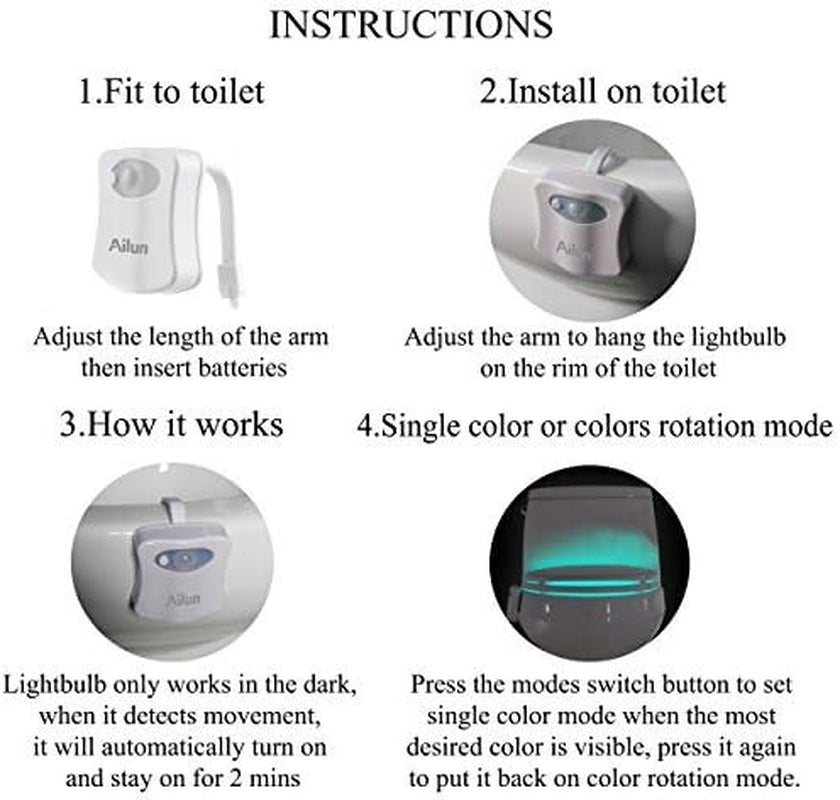 INSTRUCTIONS

1.Fit to toilet

Ailun

Adjust the length of the arm then insert batteries

2.Install on toilet

Ailun

Adjust the arm to hang the lightbulb on the rim of the toilet

3.How it works

Ailun

Lightbulb only works in the dark, when it detects movement, it will automatically turn on and stay on for 2 mins

4.Single color or colors rotation mode

Press the modes switch button to set single color mode when the most desired color is visible, press it again to put it back on color rotation mode.