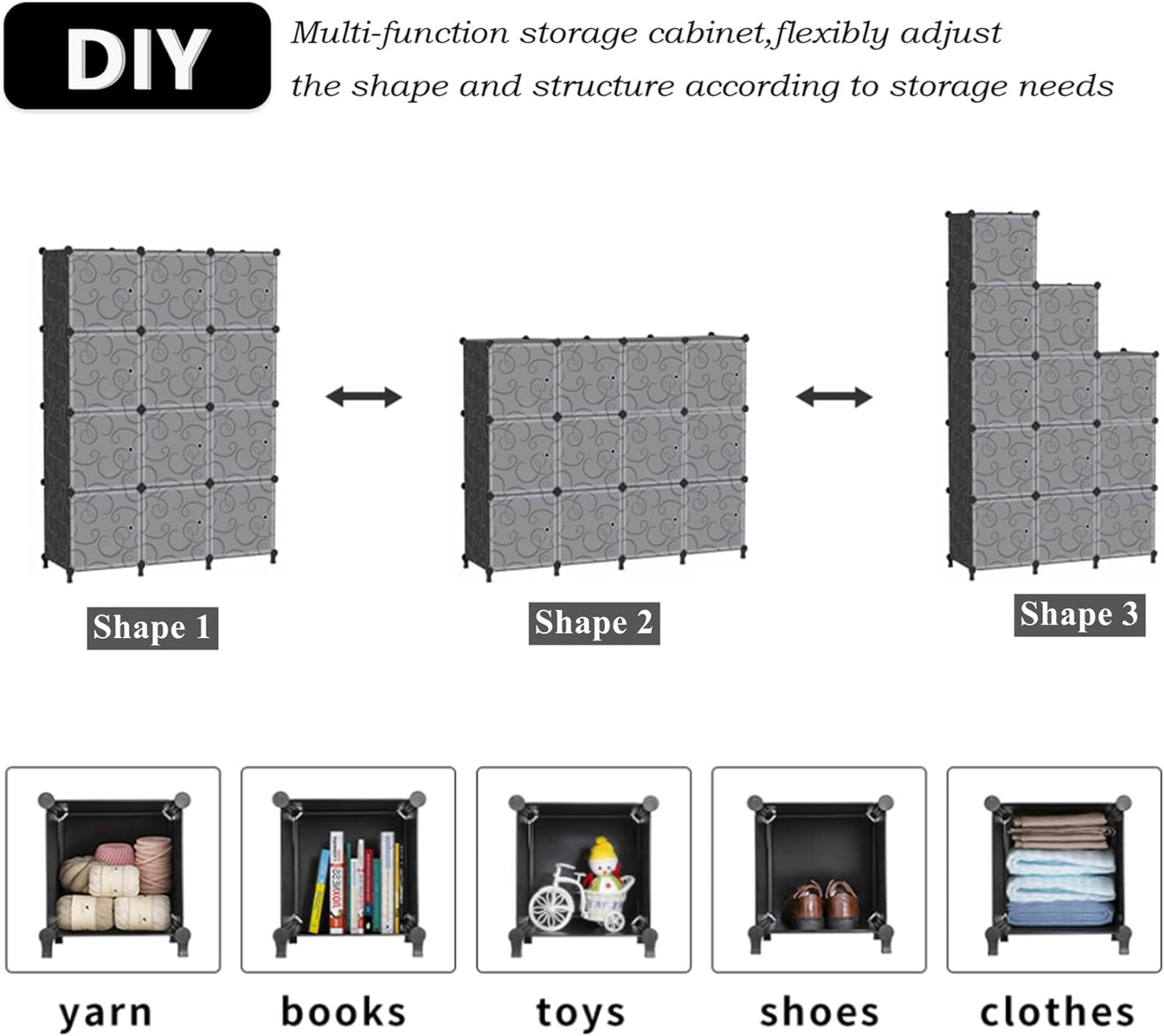 DIY

Multi-function storage cabinet,flexibly adjust the shape and structure according to storage needs

Shape 1

Shape 2

Shape 3

yarn

books

toys

shoes

clothes