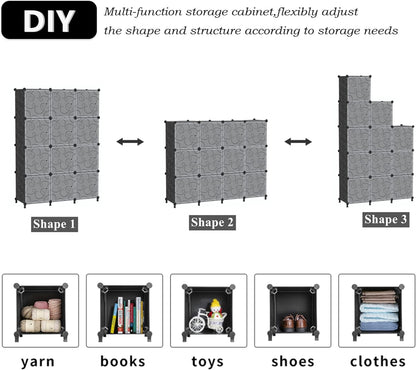 DIY

Multi-function storage cabinet,flexibly adjust the shape and structure according to storage needs

Shape 1

Shape 2

Shape 3

yarn

books

toys

shoes

clothes