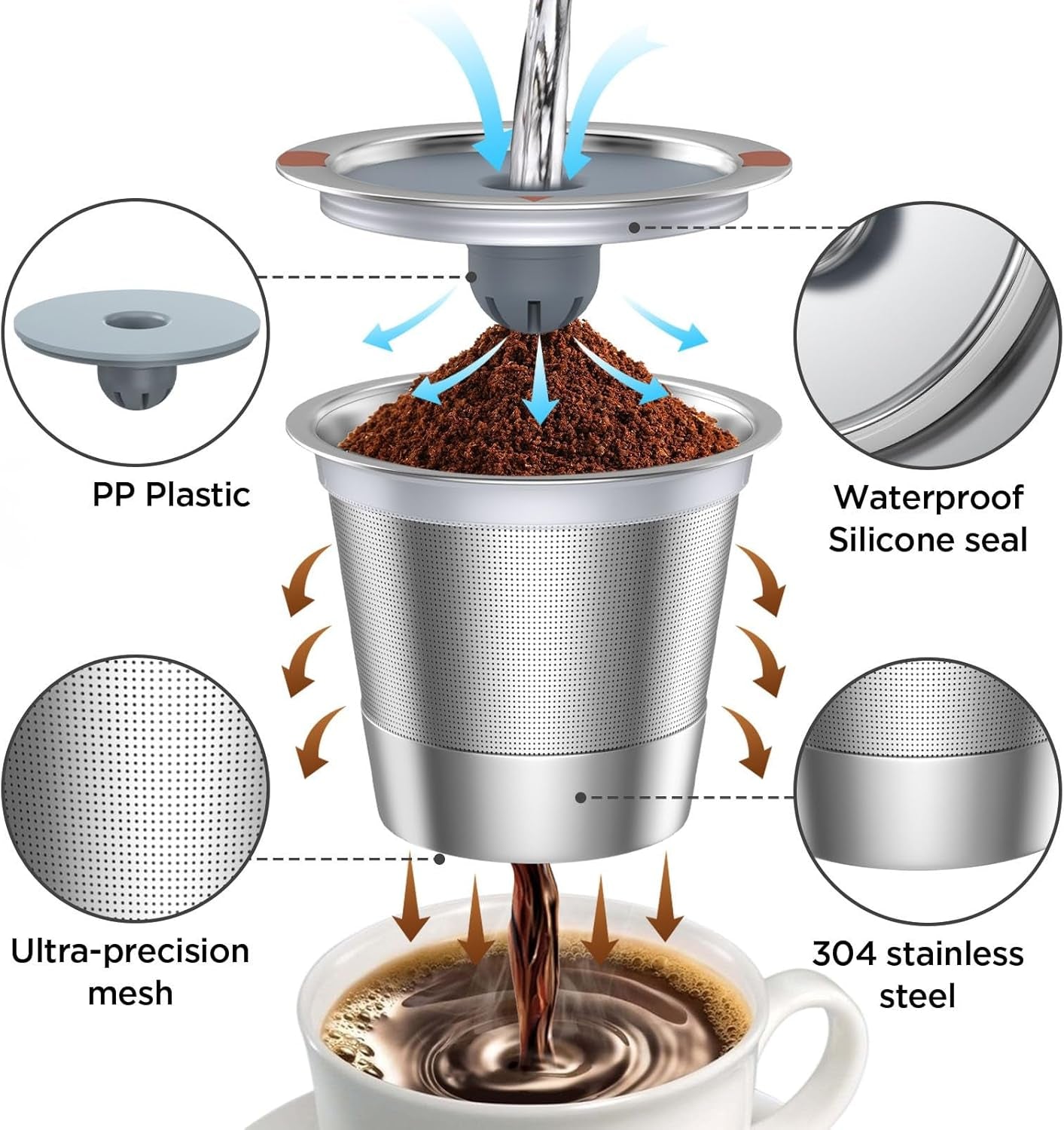 PP Plastic

Waterproof Silicone seal

Ultra-precision mesh

304 stainless steel