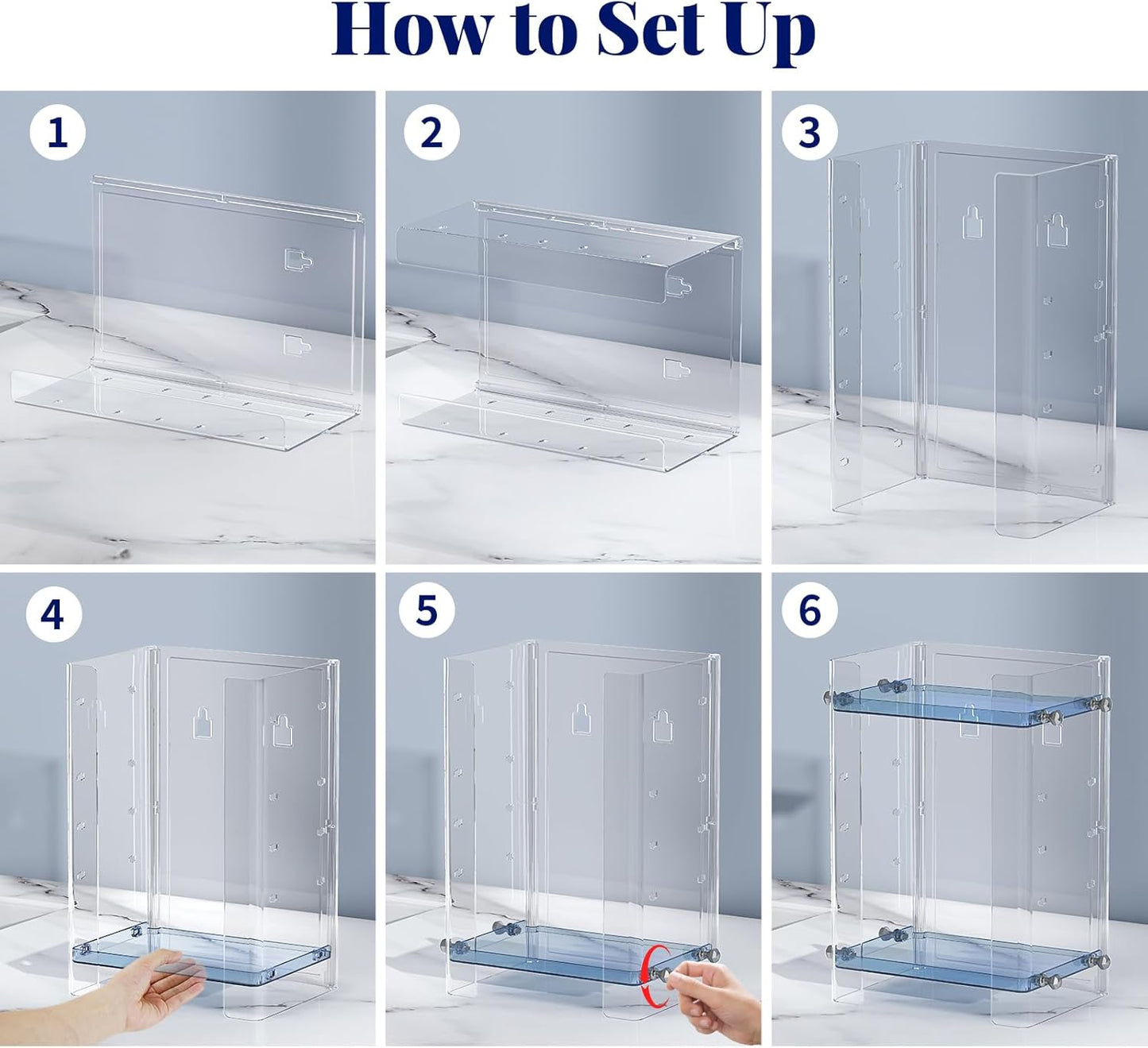 How to Set Up

1

2

3

4

5

6