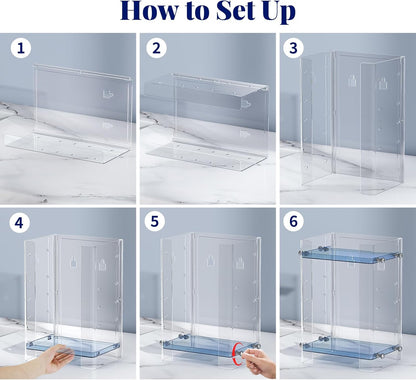 How to Set Up

1

2

3

4

5

6