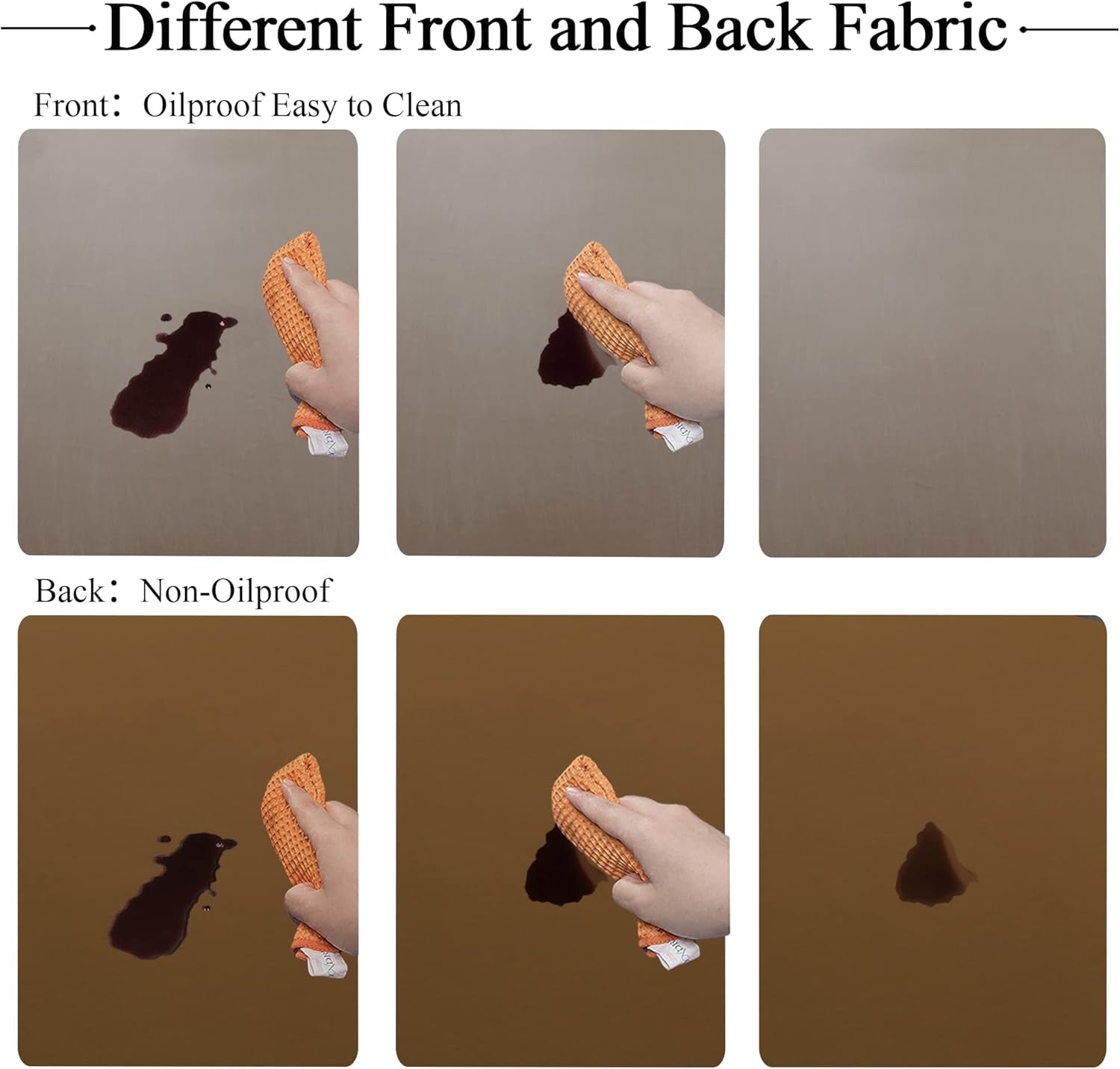 Different Front and Back Fabric

Front: Oilproof Easy to Clean

Back: Non-Oilproof