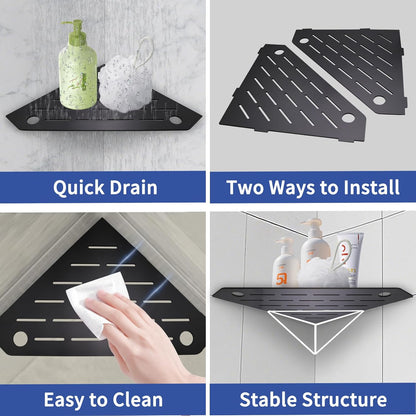 Quick Drain

Two Ways to Install

Easy to Clean

Stable Structure