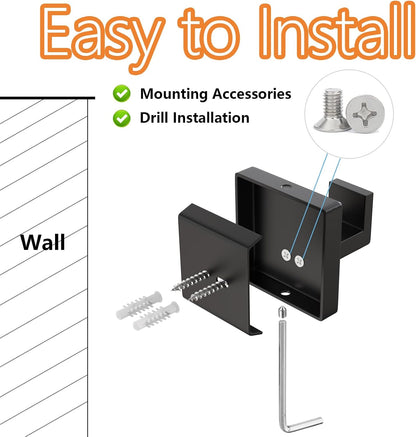 Easy to Install

Mounting Accessories
Drill Installation

Wall