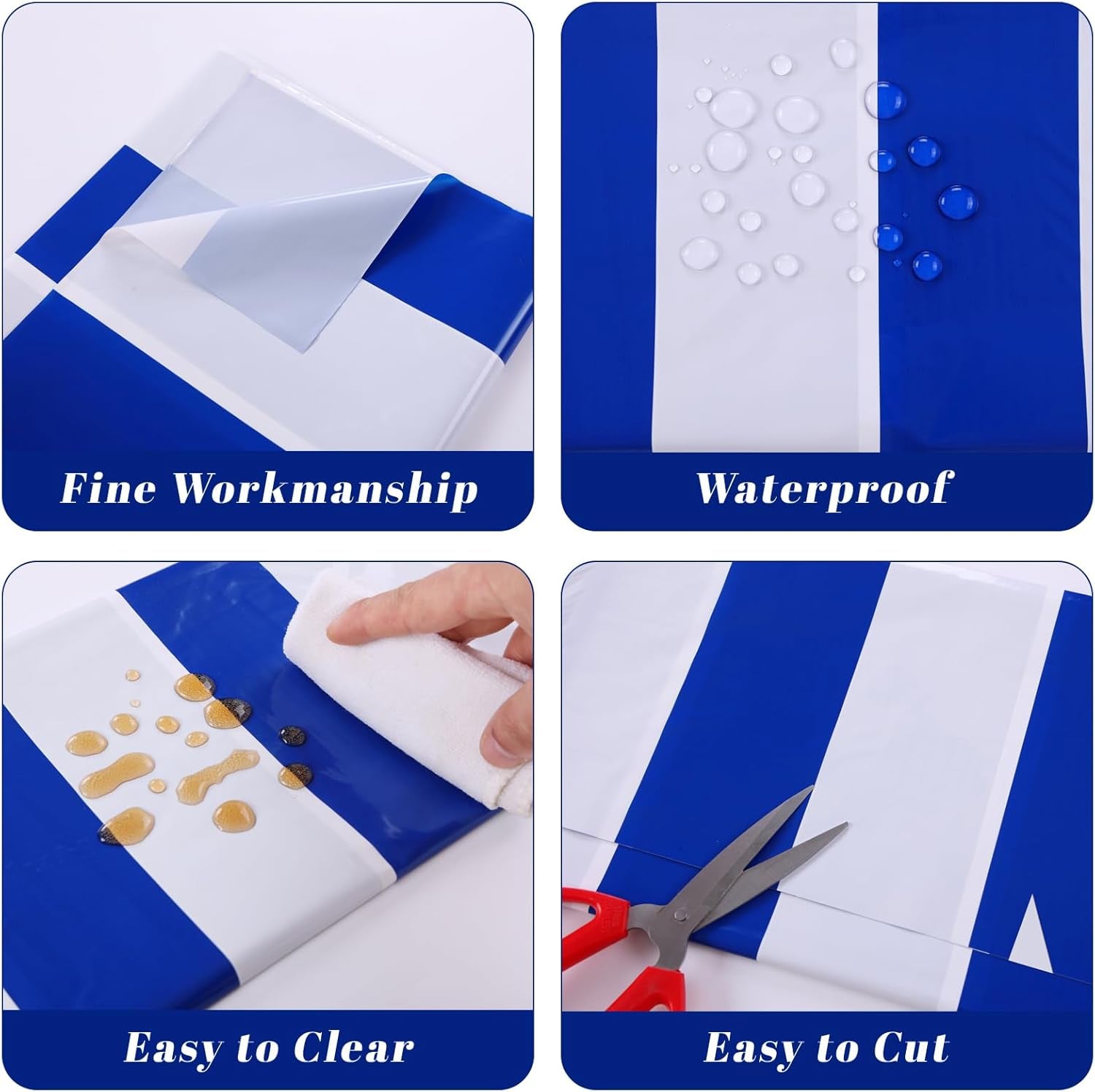 Fine Workmanship

Waterproof

Easy to Clear

Easy to Cut