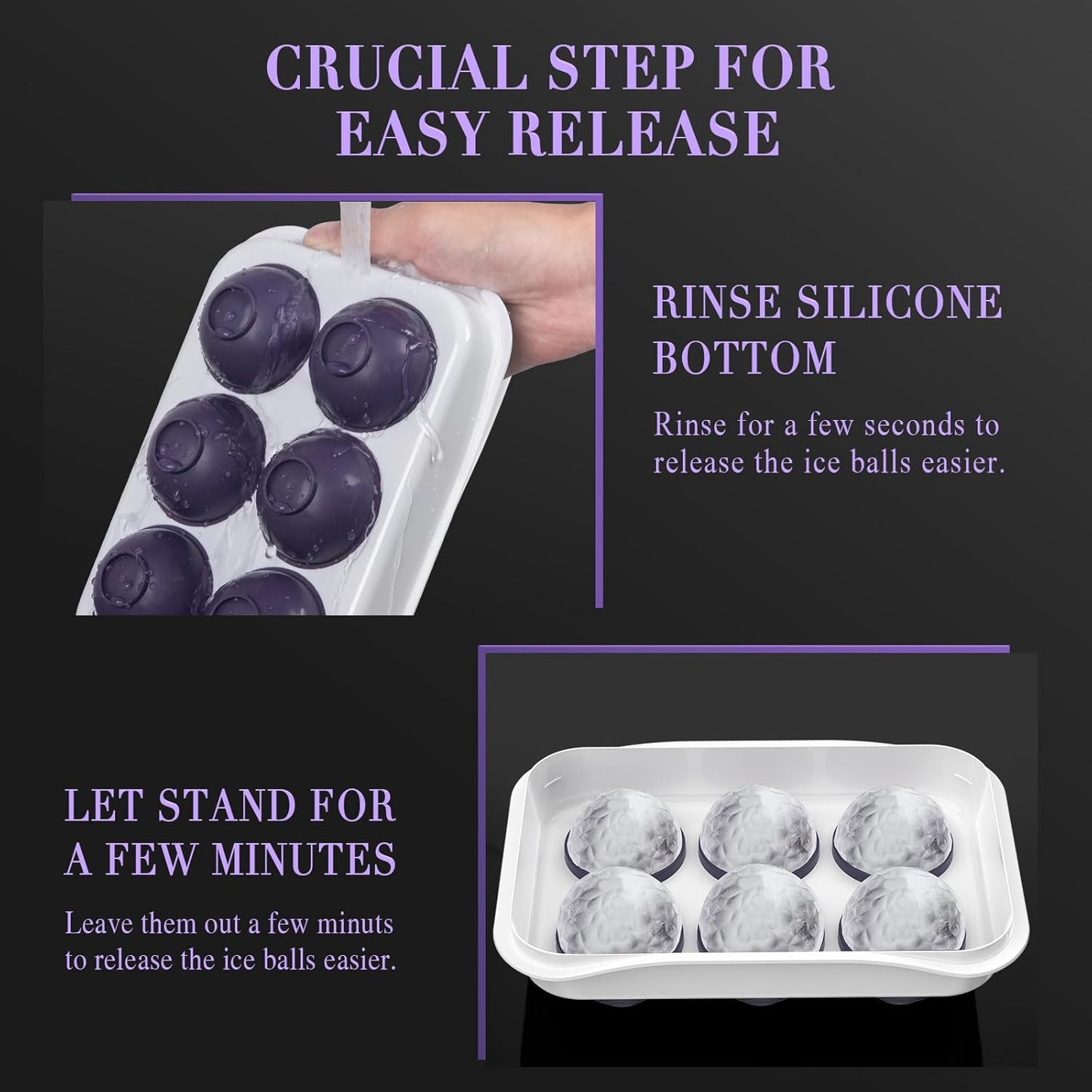 CRUCIAL STEP FOR EASY RELEASE

RINSE SILICONE BOTTOM

Rinse for a few seconds to release the ice balls easier.

LET STAND FOR A FEW MINUTES

Leave them out a few minuts to release the ice balls easier.