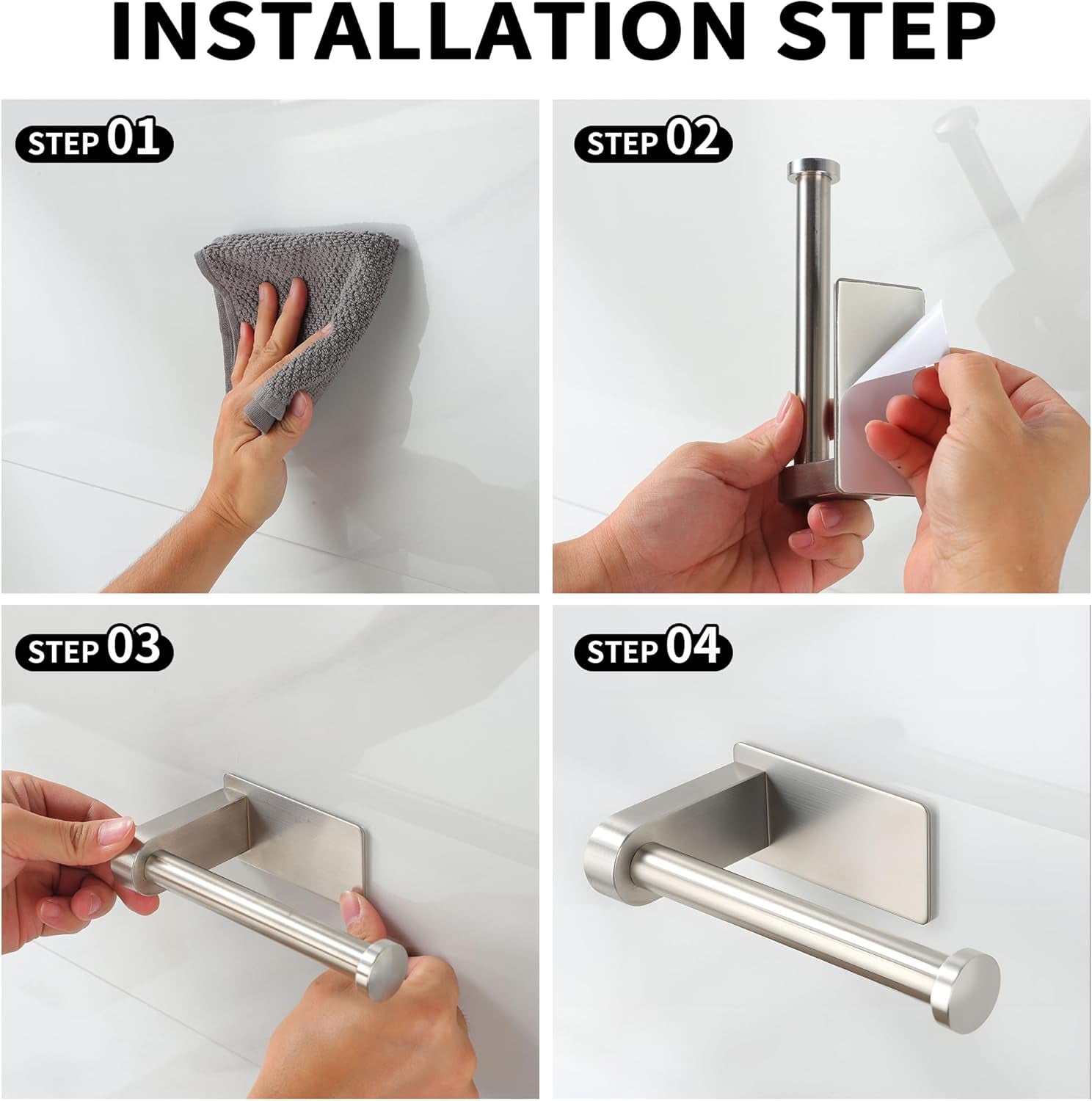 INSTALLATION STEP

STEP 01

STEP 02

STEP 03

STEP 04