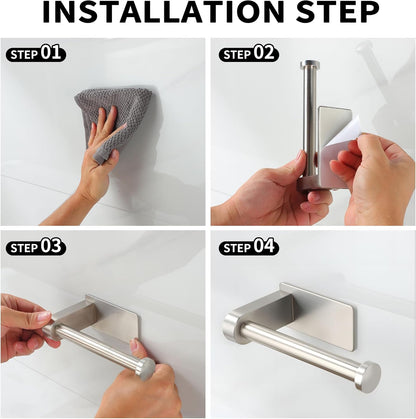 INSTALLATION STEP

STEP 01

STEP 02

STEP 03

STEP 04