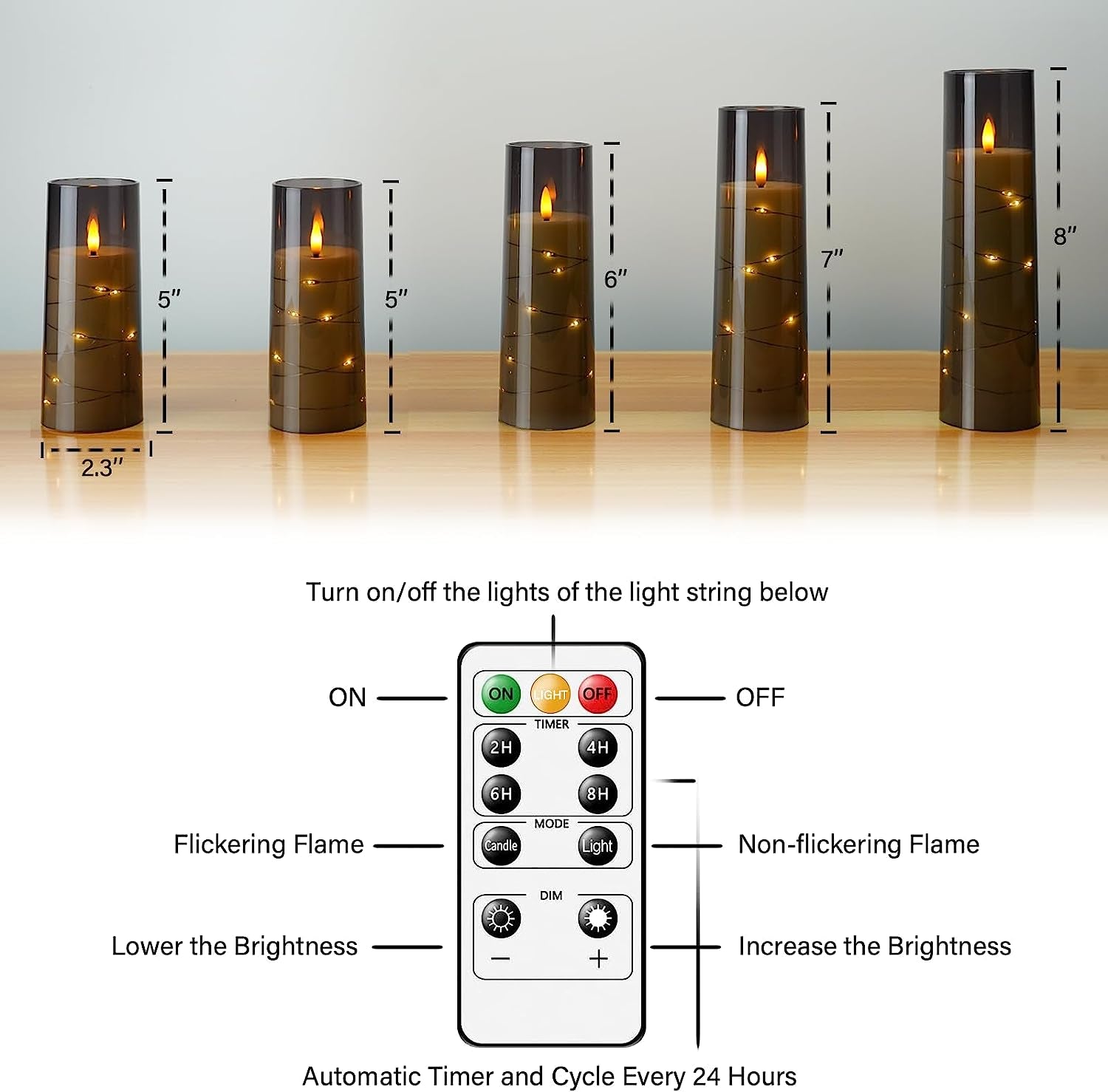 5″

5″

6″

7″

8″

2.3″

Turn on/off the lights of the light string below

ON

OFF

ON LIGHT OFF

TIMER

2H 4H

6H 8H

MODE

Candle Light

DIM

− +

Flickering Flame

Non-flickering Flame

Lower the Brightness

Increase the Brightness

Automatic Timer and Cycle Every 24 Hours