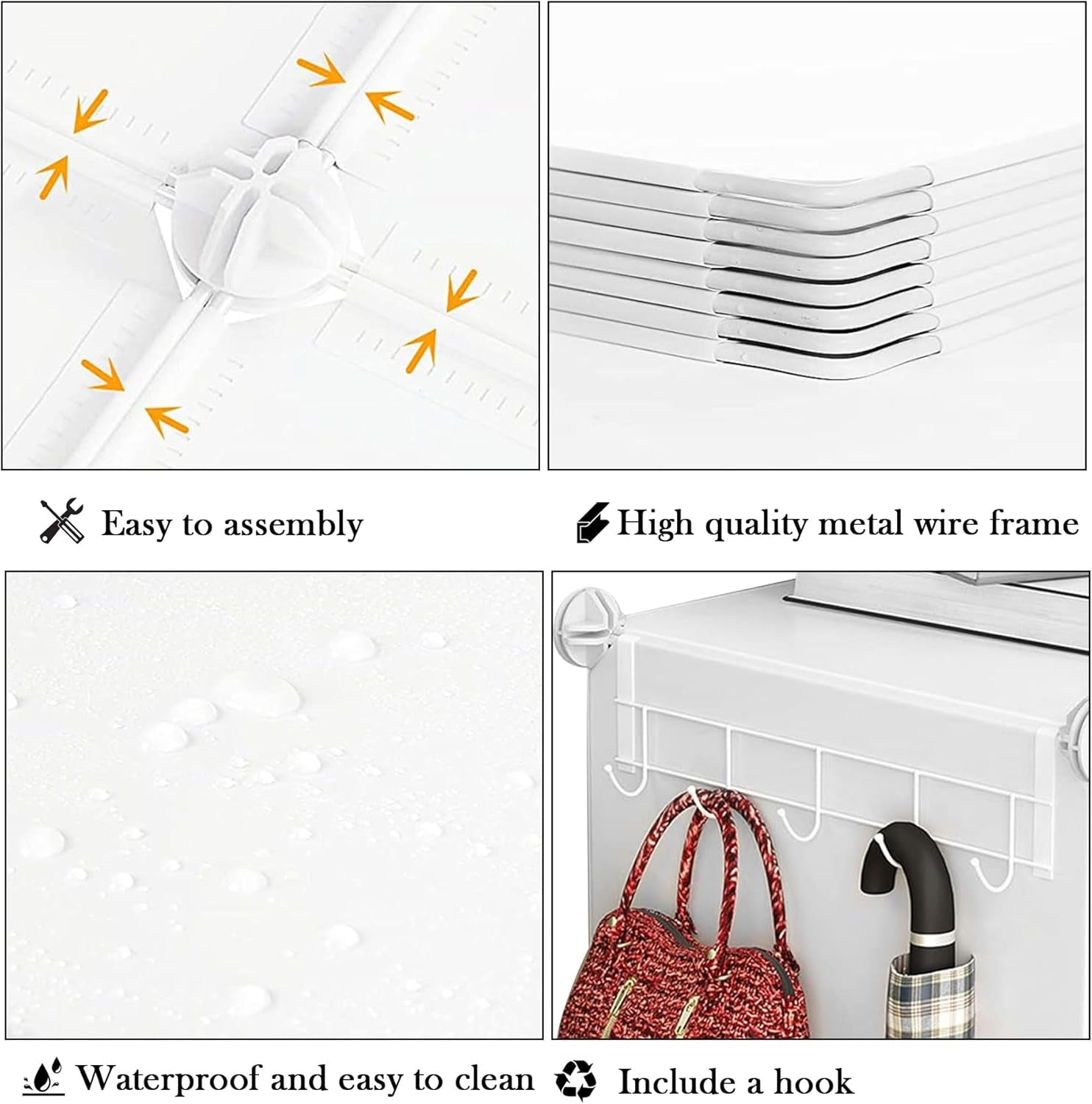 Easy to assembly

High quality metal wire frame

Waterproof and easy to clean

Include a hook