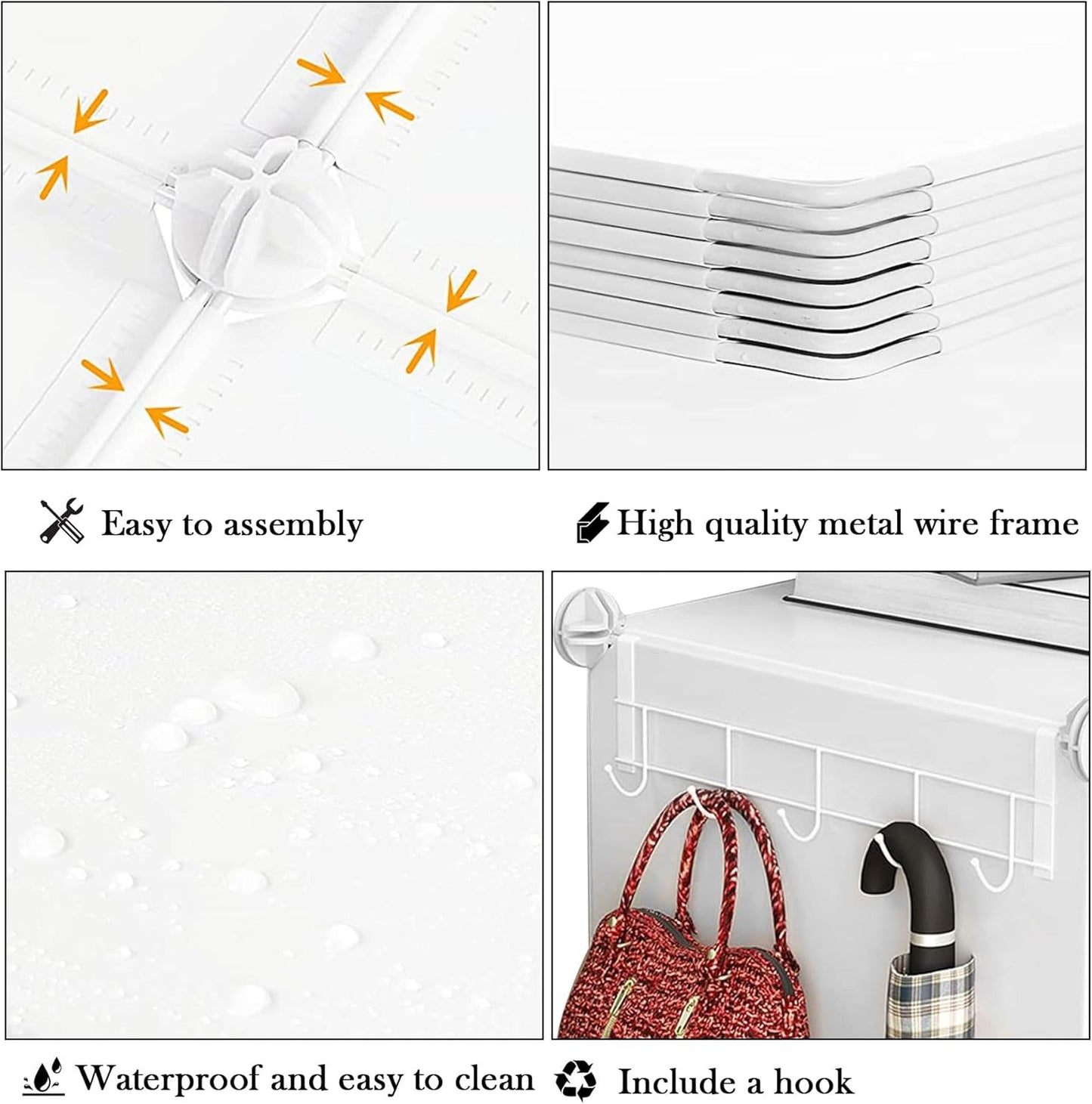 Easy to assembly

High quality metal wire frame

Waterproof and easy to clean

Include a hook