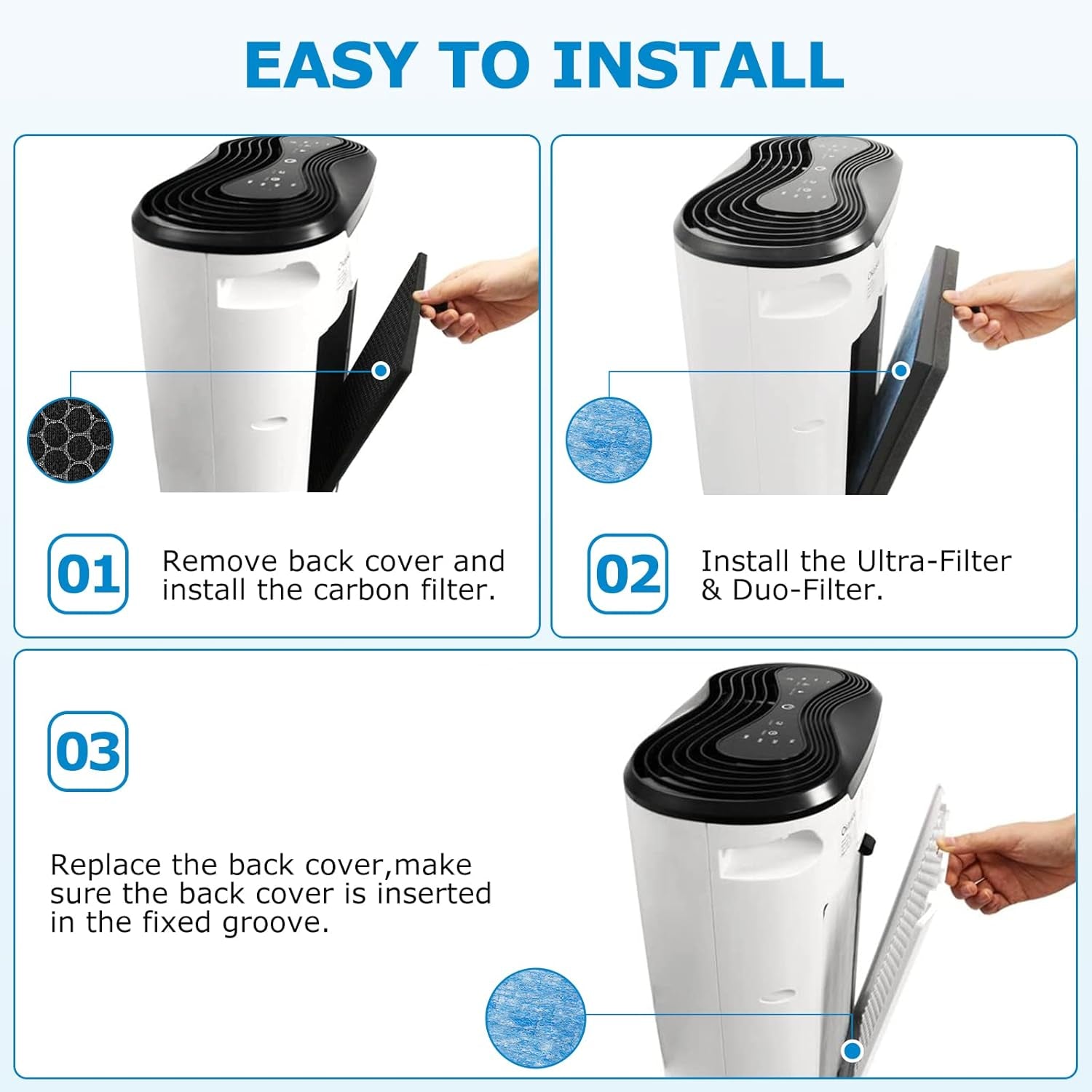 EASY TO INSTALL

01

Remove back cover and install the carbon filter.

02

Install the Ultra-Filter & Duo-Filter.

03

Replace the back cover,make sure the back cover is inserted in the fixed groove.