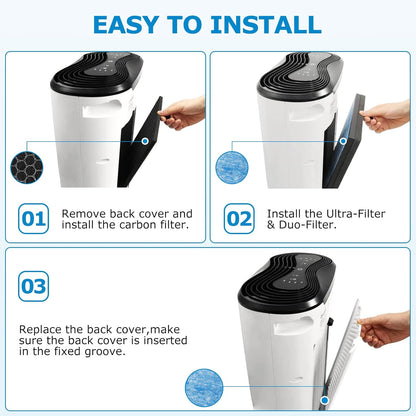 EASY TO INSTALL

01 Remove back cover and install the carbon filter.

02 Install the Ultra-Filter & Duo-Filter.

03

Replace the back cover,make sure the back cover is inserted in the fixed groove.