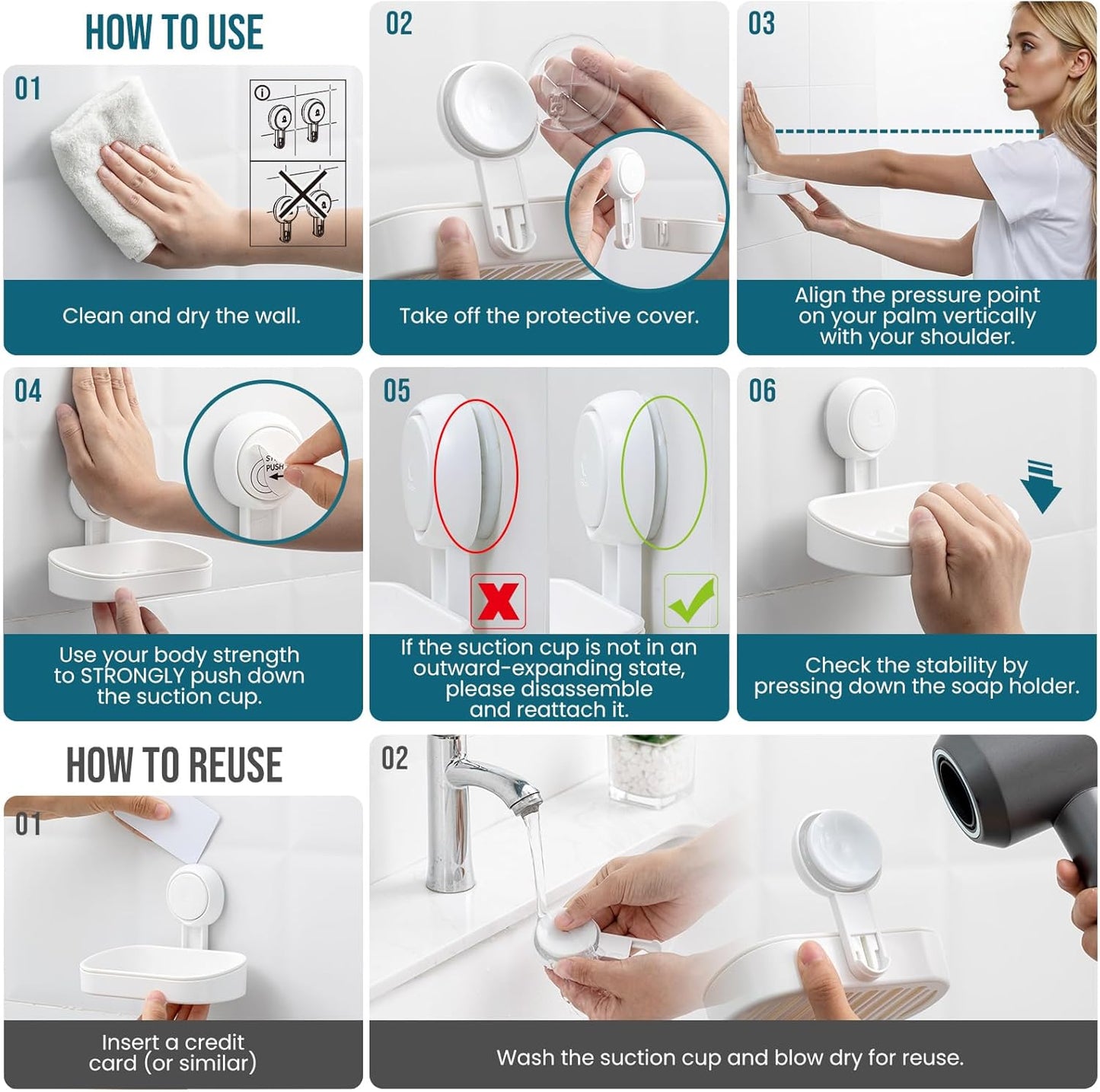 HOW TO USE

01

Clean and dry the wall.

02

Take off the protective cover.

03

Align the pressure point on your palm vertically with your shoulder.

04

PUSH

Use your body strength to STRONGLY push down the suction cup.

05

If the suction cup is not in an outward-expanding state, please disassemble and reattach it.

06

Check the stability by pressing down the soap holder.

HOW TO REUSE

01

Insert a credit card (or similar)

02

Wash the suction cup and blow dry for reuse.