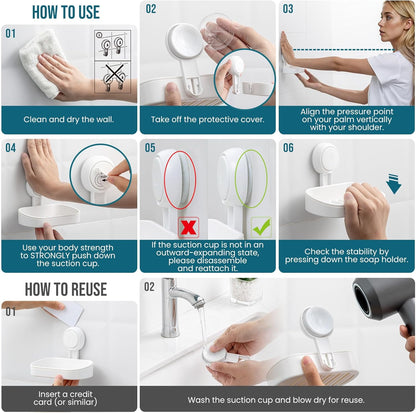 HOW TO USE

01

Clean and dry the wall.

02

Take off the protective cover.

03

Align the pressure point on your palm vertically with your shoulder.

04

Use your body strength to STRONGLY push down the suction cup.

05

If the suction cup is not in an outward-expanding state, please disassemble and reattach it.

06

Check the stability by pressing down the soap holder.

HOW TO REUSE

01

Insert a credit card (or similar)

02

Wash the suction cup and blow dry for reuse.