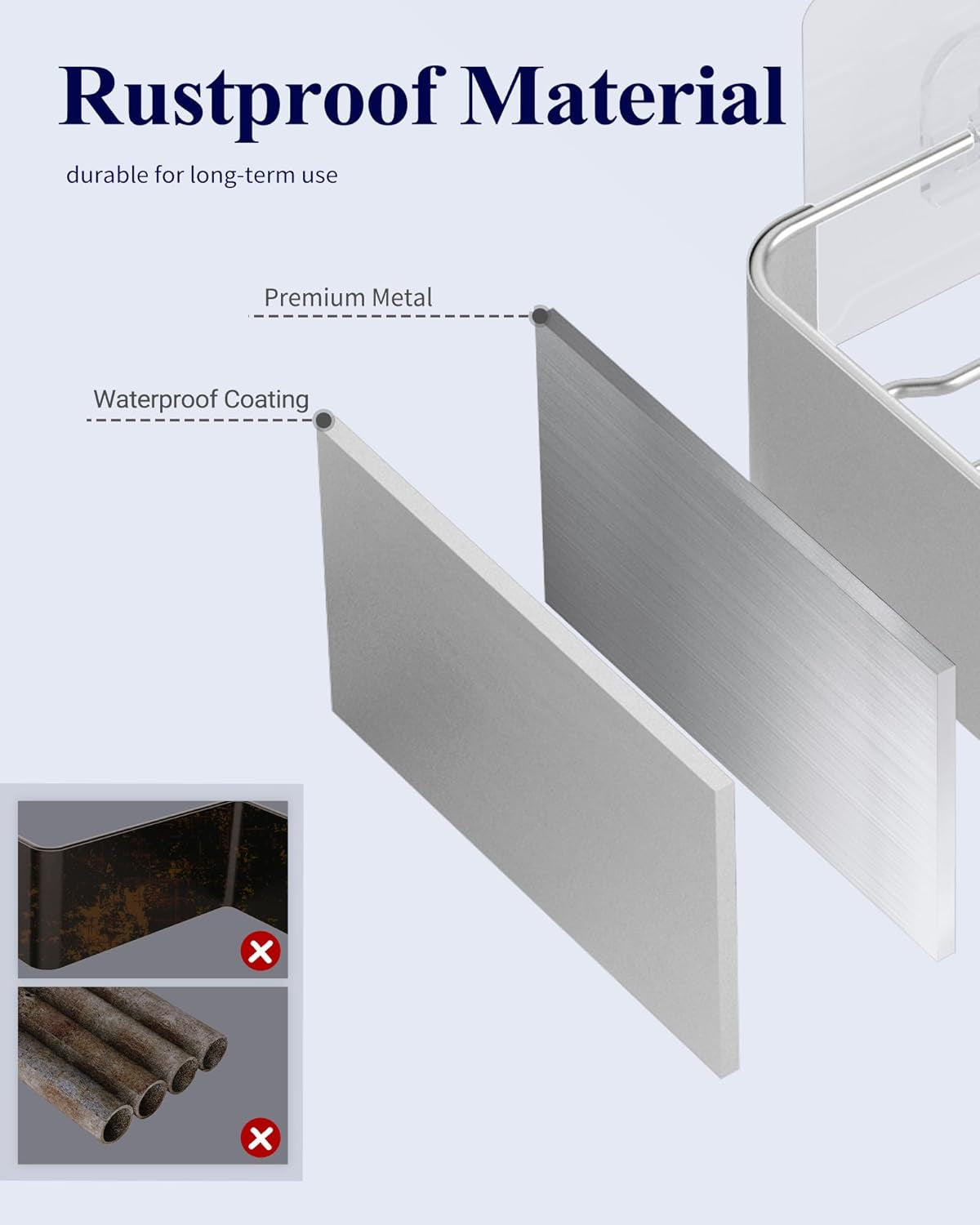 Rustproof Material

durable for long-term use

Premium Metal

Waterproof Coating