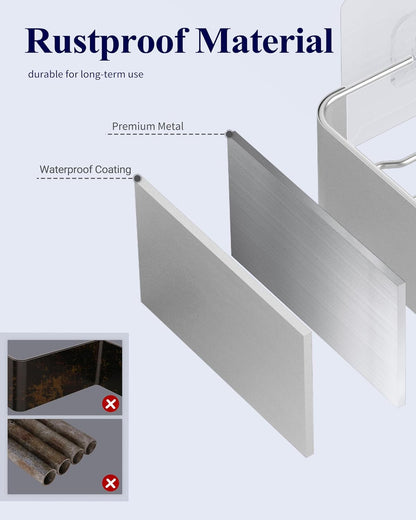 Rustproof Material

durable for long-term use

Premium Metal

Waterproof Coating