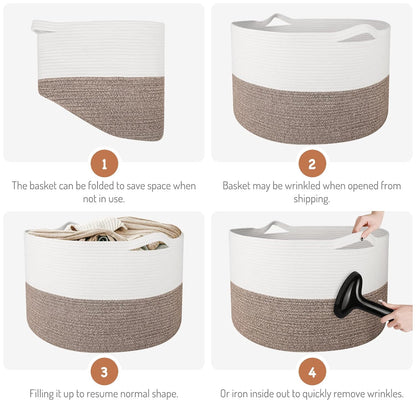 1

The basket can be folded to save space when not in use.

2

Basket may be wrinkled when opened from shipping.

3

Filling it up to resume normal shape.

4

Or iron inside out to quickly remove wrinkles.