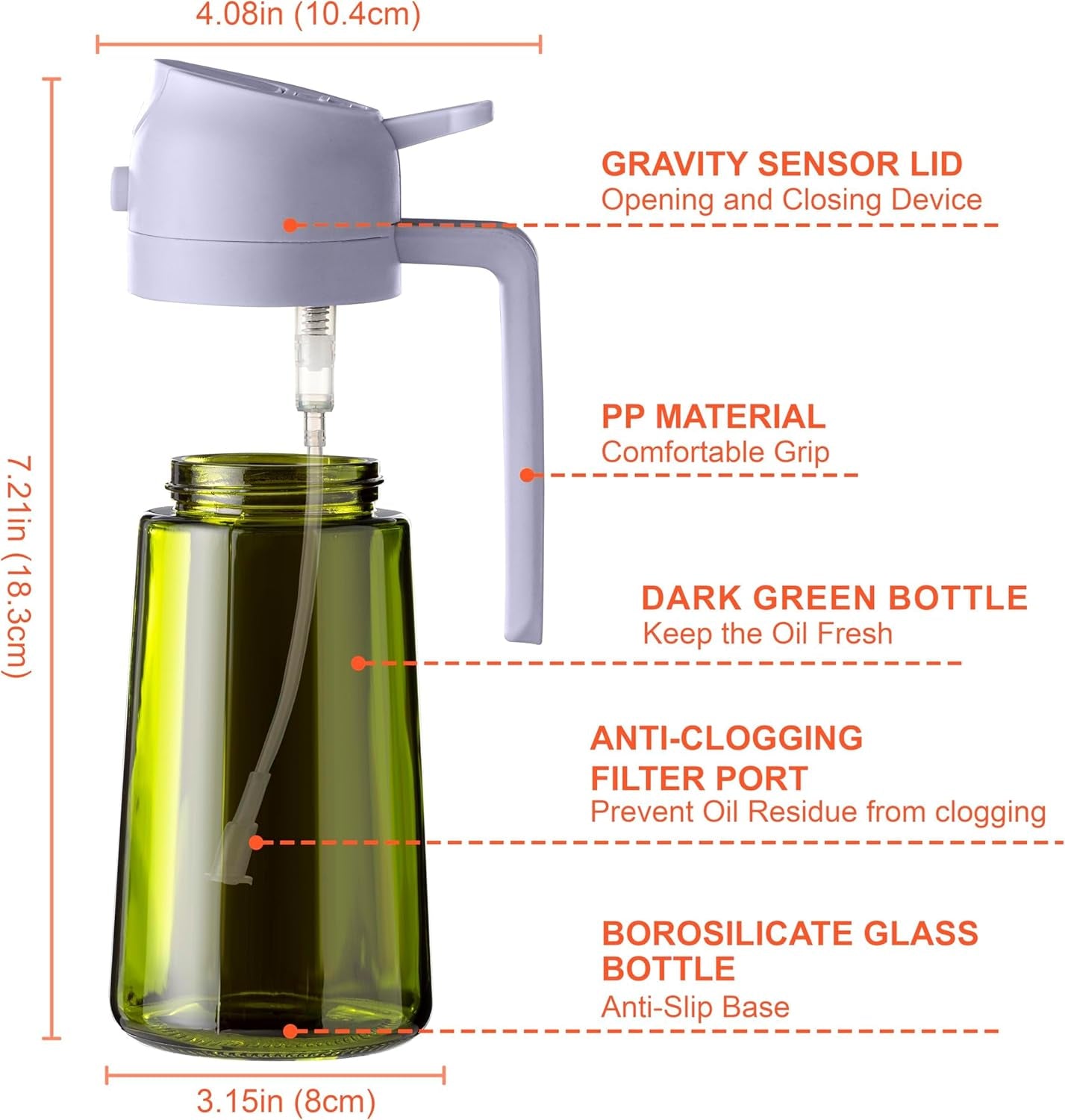 4.08in (10.4cm)

7.21in (18.3cm)

GRAVITY SENSOR LID
Opening and Closing Device

PP MATERIAL
Comfortable Grip

DARK GREEN BOTTLE
Keep the Oil Fresh

ANTI-CLOGGING FILTER PORT
Prevent Oil Residue from clogging

BOROSILICATE GLASS BOTTLE
Anti-Slip Base

3.15in (8cm)