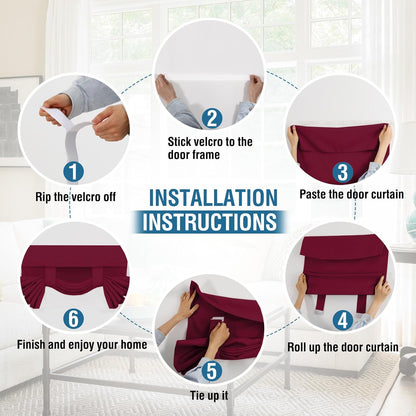 INSTALLATION
INSTRUCTIONS

1
Rip the velcro off

2
Stick velcro to the door frame

3
Paste the door curtain

4
Roll up the door curtain

5
Tie up it

6
Finish and enjoy your home