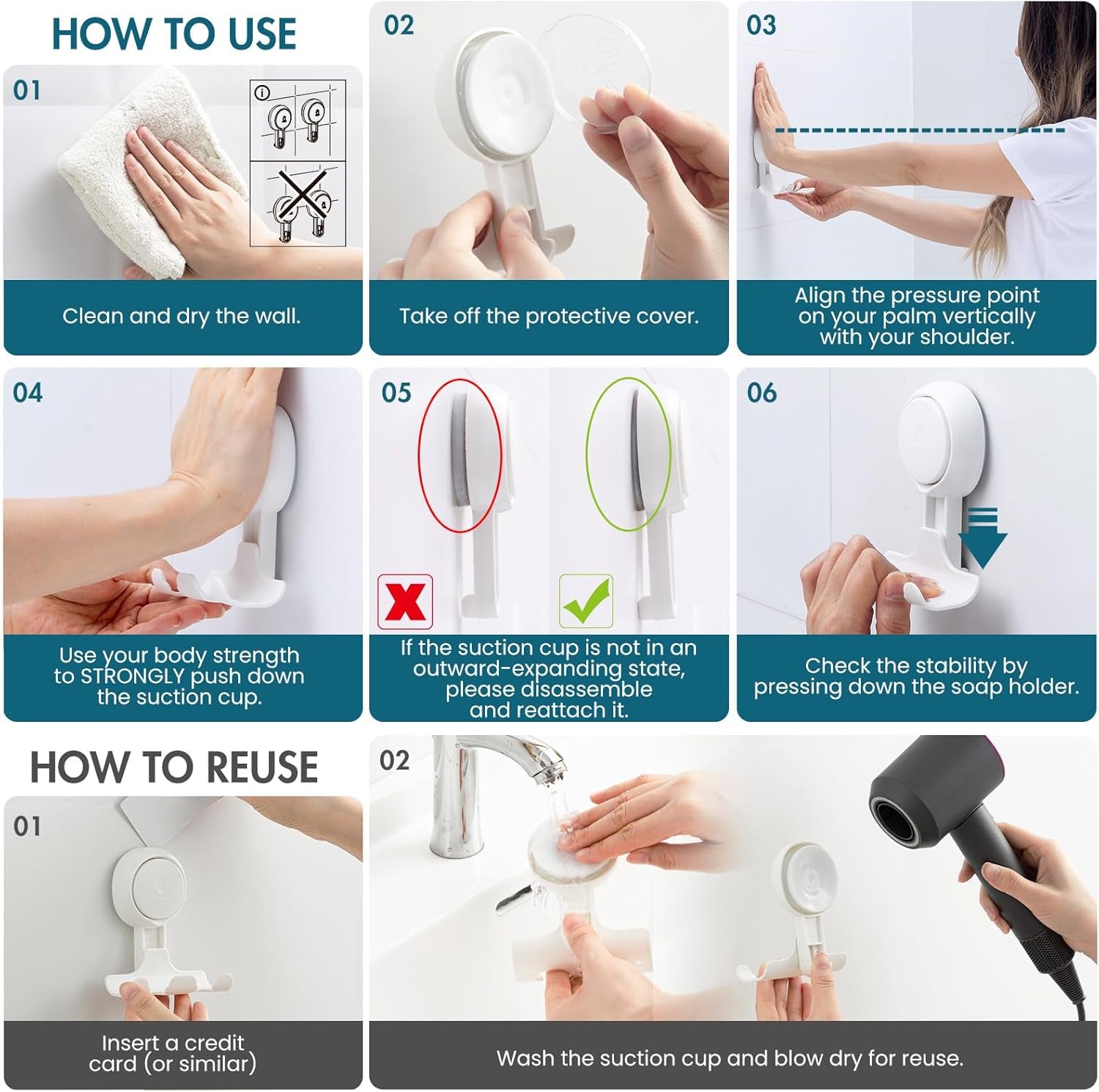 HOW TO USE

01

Clean and dry the wall.

02

Take off the protective cover.

03

Align the pressure point on your palm vertically with your shoulder.

04

Use your body strength to STRONGLY push down the suction cup.

05

If the suction cup is not in an outward-expanding state, please disassemble and reattach it.

06

Check the stability by pressing down the soap holder.

HOW TO REUSE

01

Insert a credit card (or similar)

02

Wash the suction cup and blow dry for reuse.