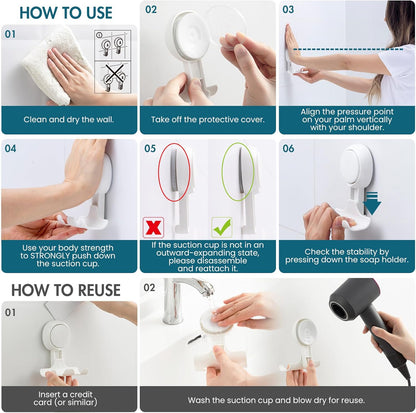 HOW TO USE

01

Clean and dry the wall.

02

Take off the protective cover.

03

Align the pressure point on your palm vertically with your shoulder.

04

Use your body strength to STRONGLY push down the suction cup.

05

If the suction cup is not in an outward-expanding state, please disassemble and reattach it.

06

Check the stability by pressing down the soap holder.

HOW TO REUSE

01

Insert a credit card (or similar)

02

Wash the suction cup and blow dry for reuse.