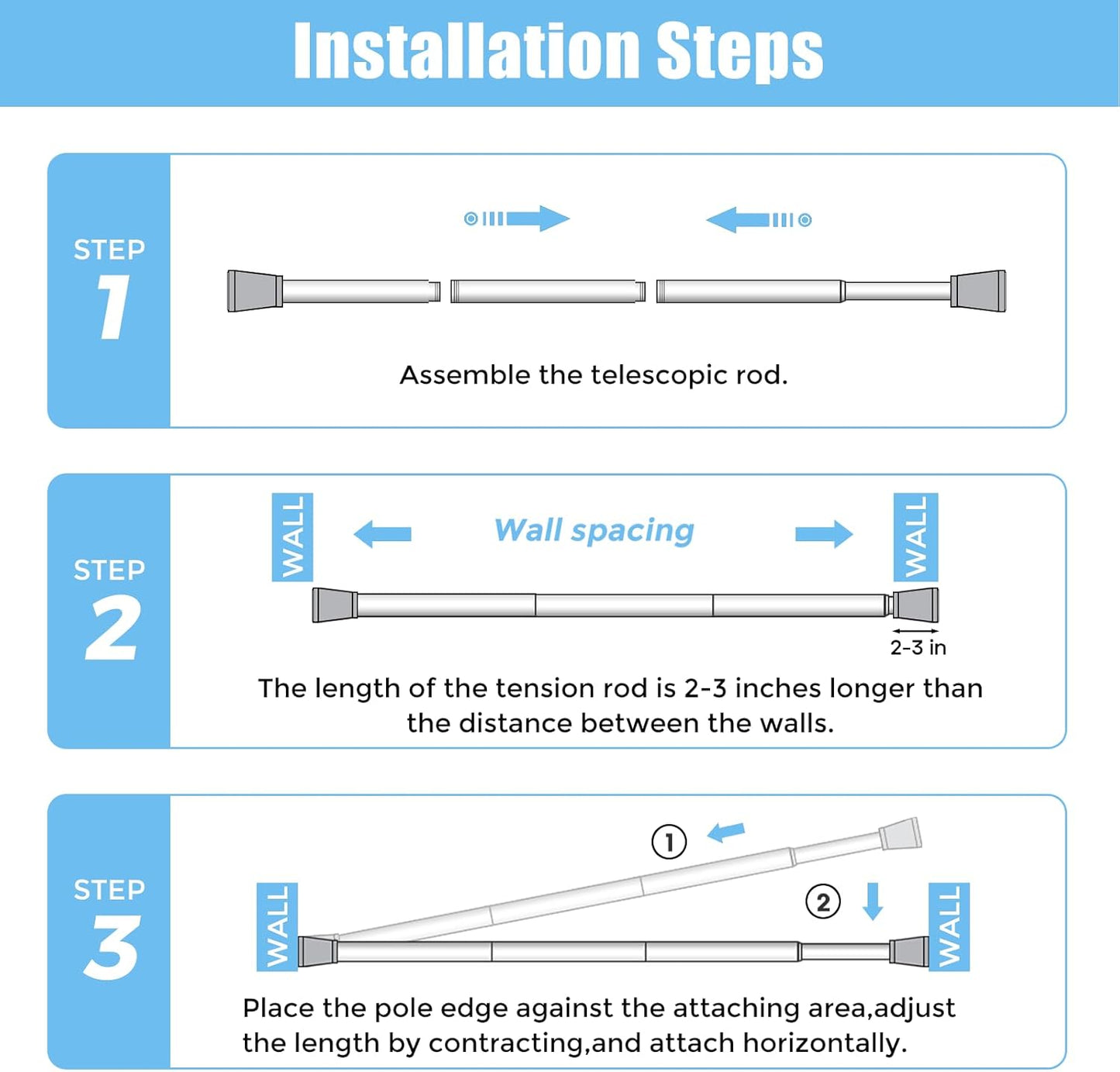 Installation Steps

STEP 1

Assemble the telescopic rod.

STEP 2

WALL

Wall spacing

WALL

2-3 in

The length of the tension rod is 2-3 inches longer than the distance between the walls.

STEP 3

①

②

WALL

WALL

Place the pole edge against the attaching area,adjust the length by contracting,and attach horizontally.