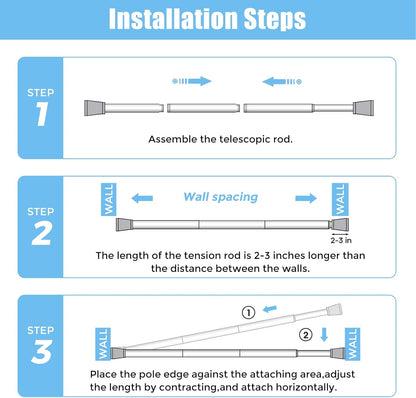 Installation Steps

STEP
1

Assemble the telescopic rod.

STEP
2

WALL

Wall spacing

WALL

2-3 in

The length of the tension rod is 2-3 inches longer than the distance between the walls.

STEP
3

①

②

WALL

WALL

Place the pole edge against the attaching area,adjust the length by contracting,and attach horizontally.