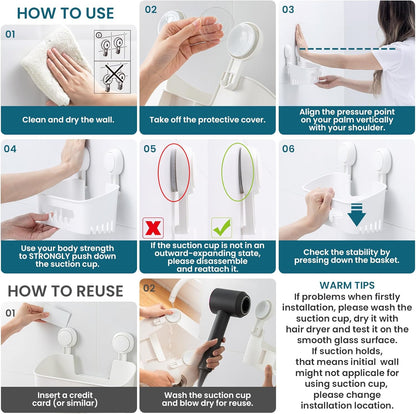 HOW TO USE

01

Clean and dry the wall.

02

Take off the protective cover.

03

Align the pressure point on your palm vertically with your shoulder.

04

Use your body strength to STRONGLY push down the suction cup.

05

If the suction cup is not in an outward-expanding state, please disassemble and reattach it.

06

Check the stability by pressing down the basket.

HOW TO REUSE

01

Insert a credit card (or similar)

02

Wash the suction cup and blow dry for reuse.

WARM TIPS

If problems when firstly installation, please wash the suction cup, dry it with hair dryer and test it on the smooth glass surface. If suction holds, that means initial wall might not applicale for using suction cup, please change installation location.