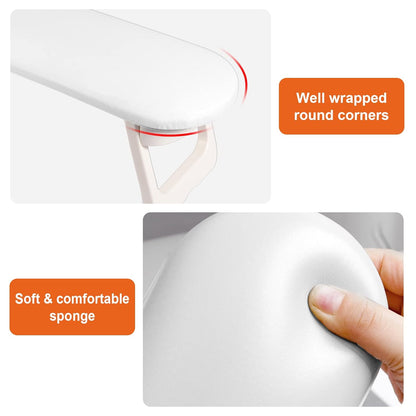 Well wrapped round corners

Soft & comfortable sponge