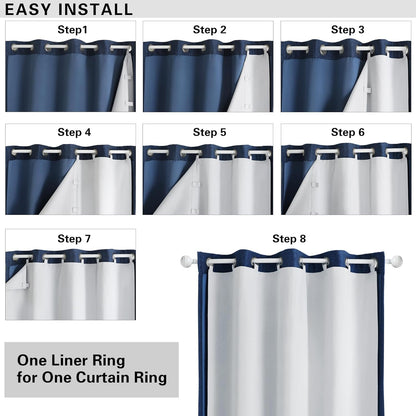 EASY INSTALL

Step1

Step 2

Step 3

Step 4

Step 5

Step 6

Step 7

Step 8

One Liner Ring for One Curtain Ring