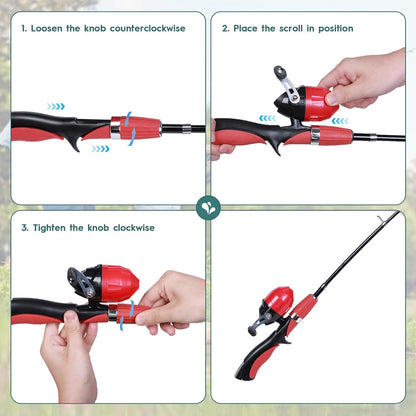 1. Loosen the knob counterclockwise

2. Place the scroll in position

3. Tighten the knob clockwise